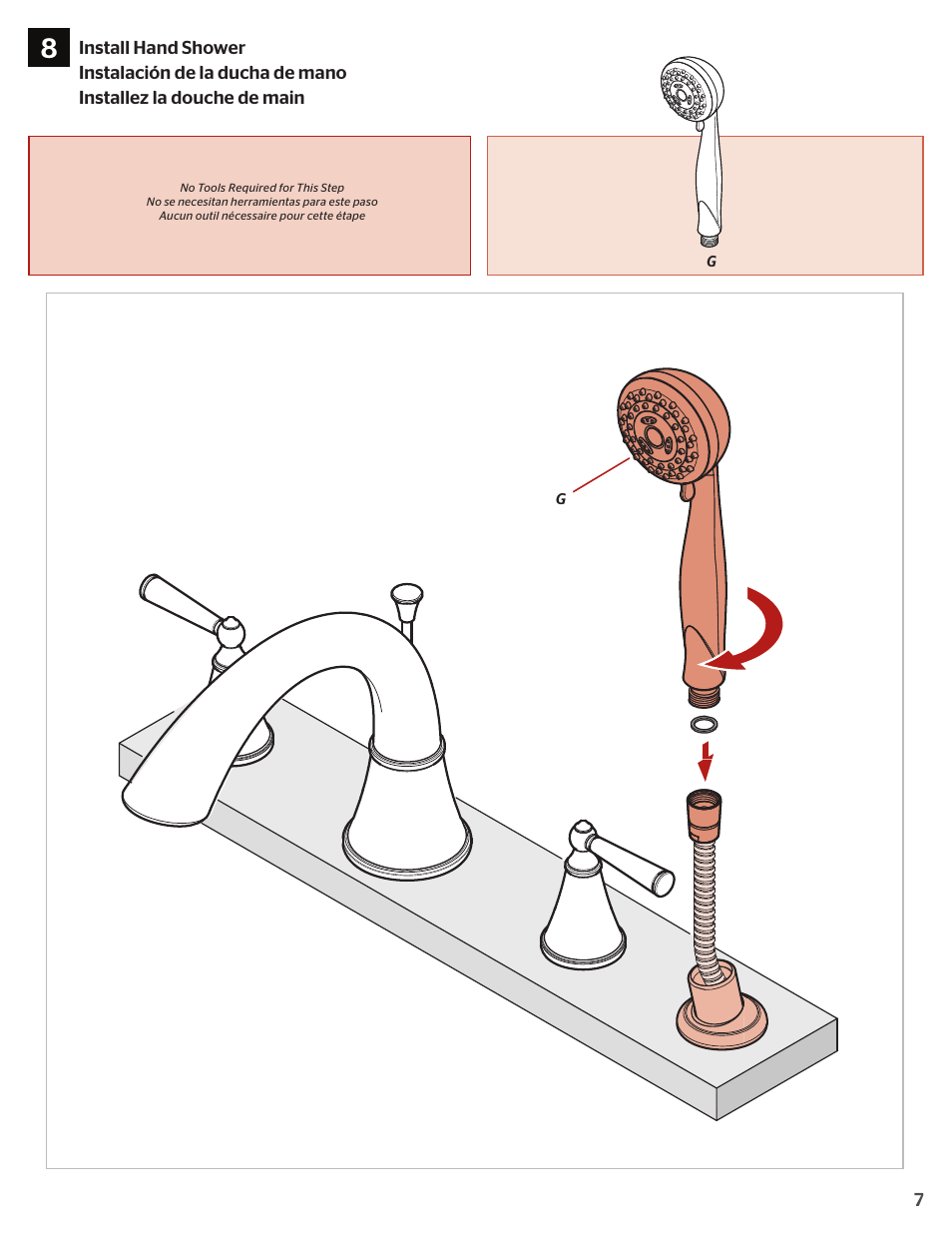 8

Install Hand Shower
Instalación de la ducha de mano
Installez la douche de main

No Tools Required for This Step
No se necesitan herramientas para este paso
Aucun outil nécessaire pour cette étape

G

G

7