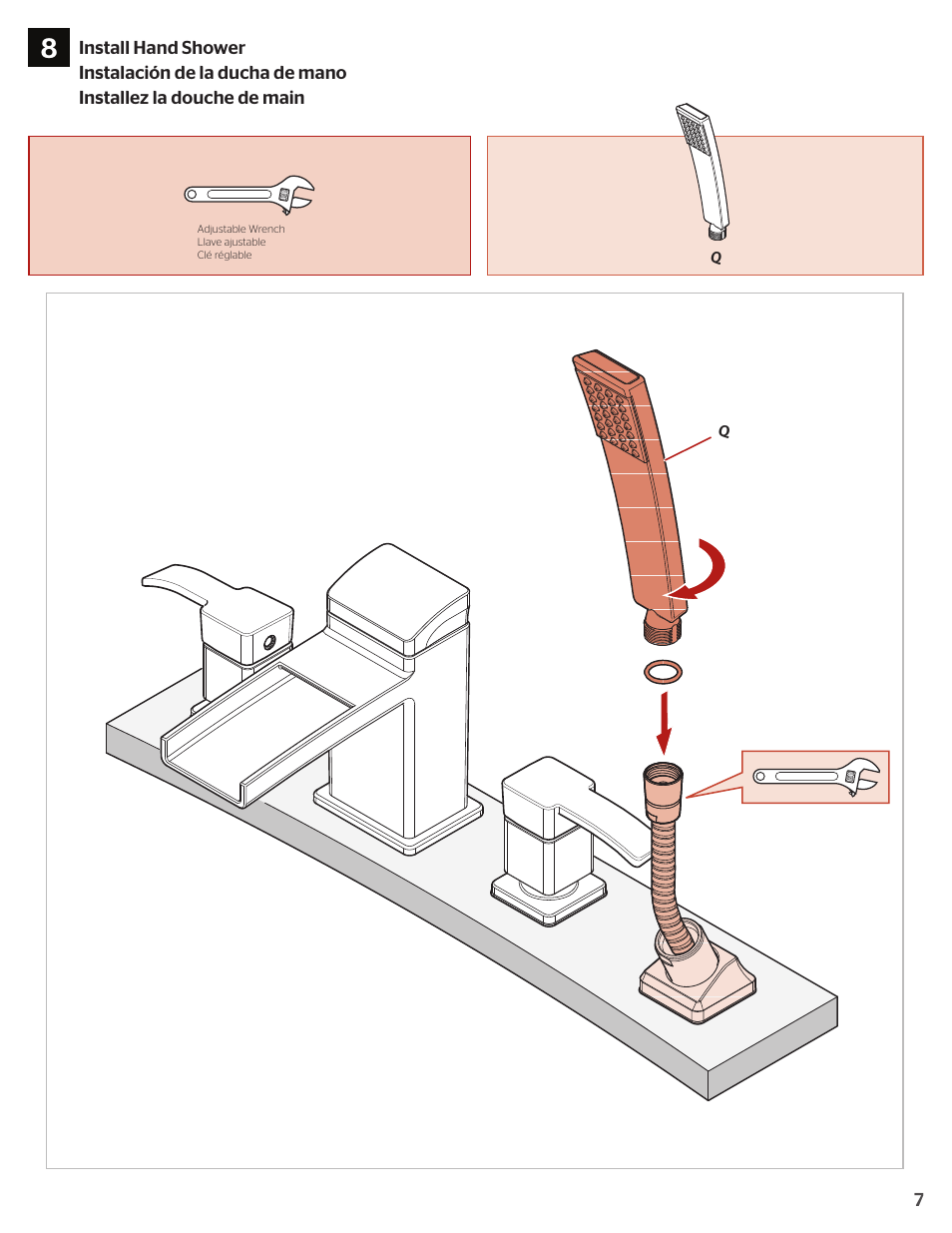 8 Install Hand Shower
Instalación de la ducha de mano
Installez la douche de main

Adjustable Wrench
Llave ajustable
Clé réglable

Q

Q

7