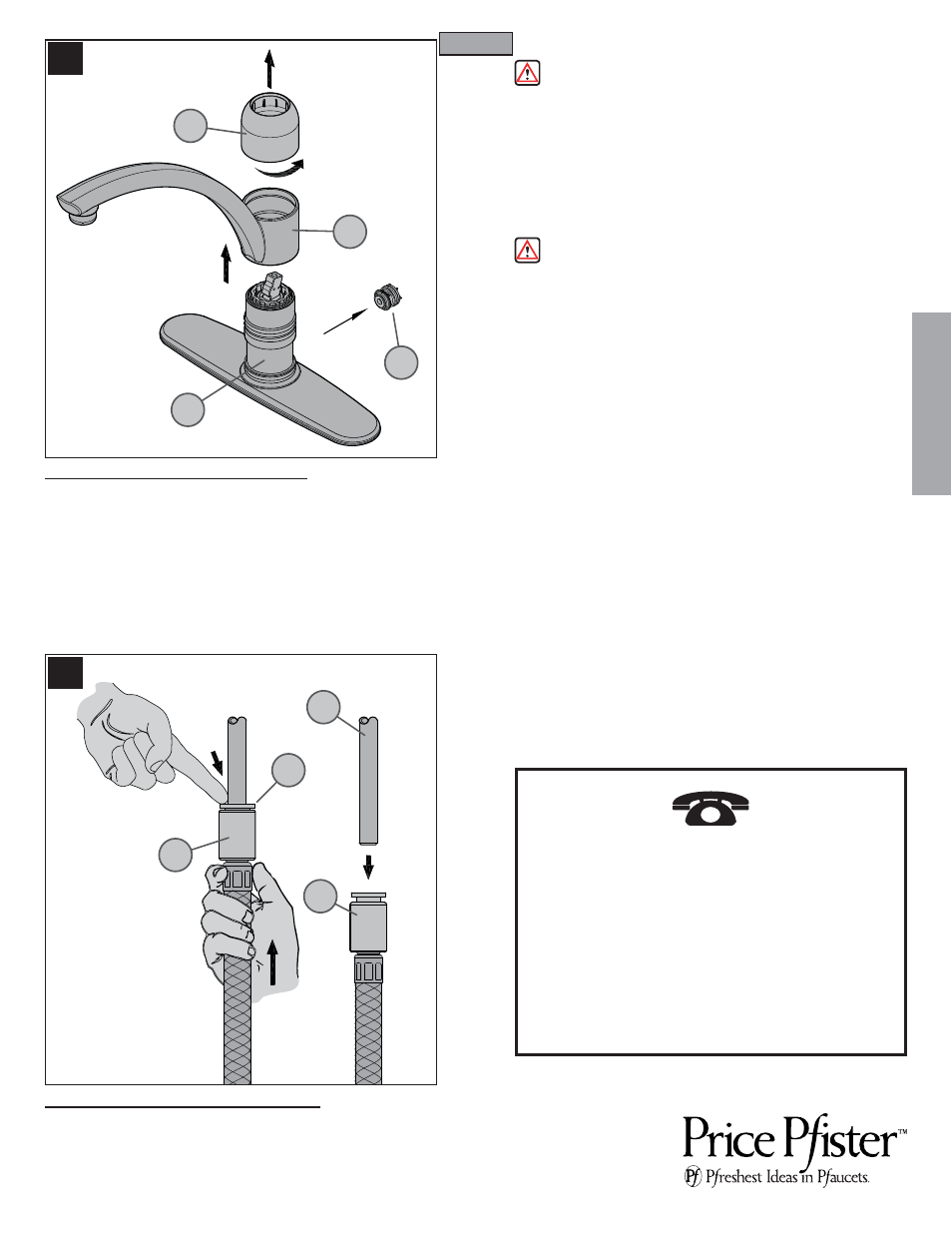 Price Pfister™

Pf Pfreshest Ideas in Pfaucets.