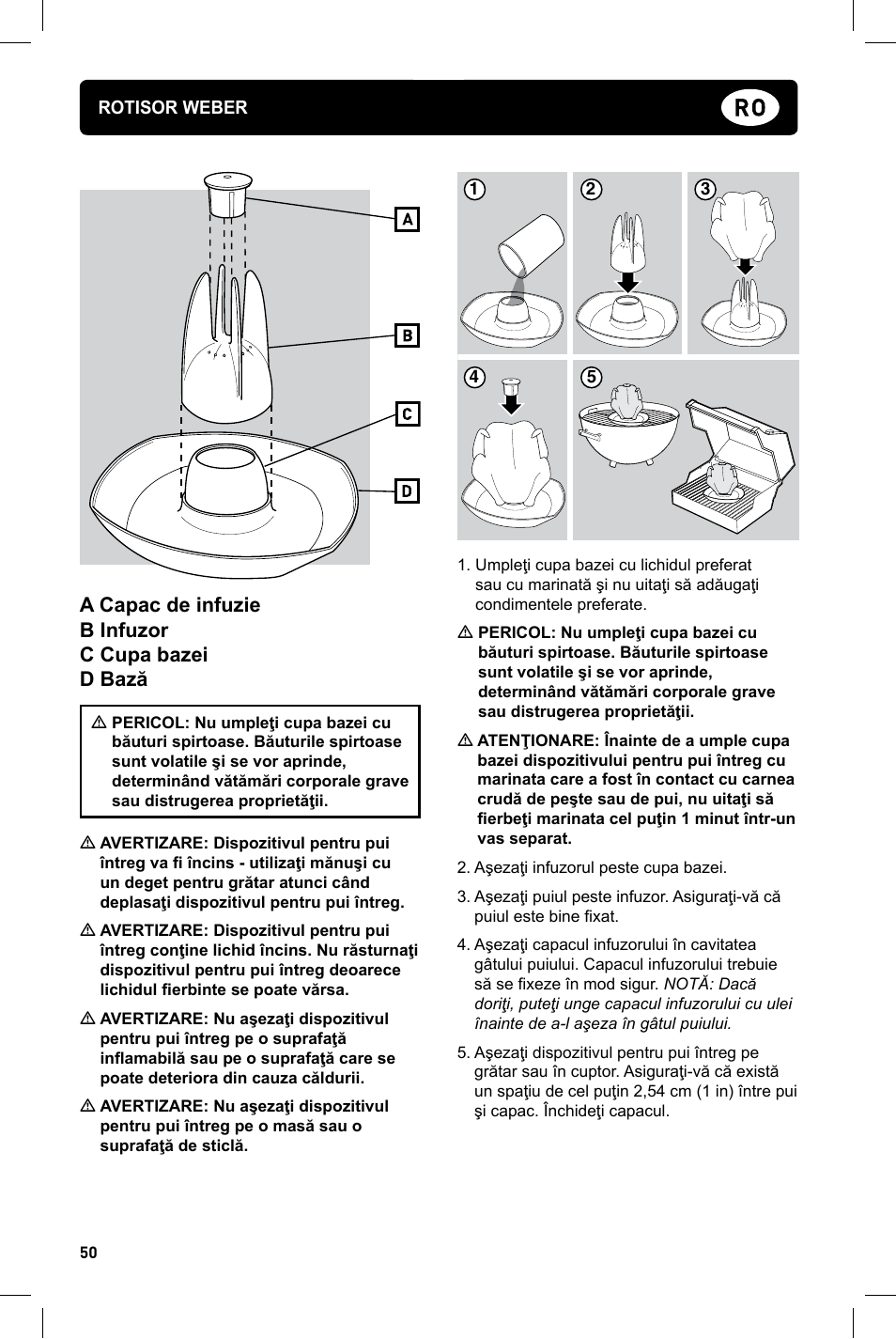 ROTISOR WEBER

RO

A

B

C

D

A Capac de infuzie
B Infuzor
C Cupa bazei
D Bază

⚠ PERICOL: Nu umpleţi cupa bazei cu băuturi spirtoase. Băuturile spirtoase sunt volatile şi se vor aprinde, determinând vătămări corporale grave sau distrugerea proprietăţii.

⚠ AVERTIZARE: Dispozitivul pentru pui întreg va fi încins - utilizaţi mănuşi cu un deget pentru grătar atunci când deplasaţi dispozitivul pentru pui întreg.

⚠ AVERTIZARE: Dispozitivul pentru pui întreg conţine lichid încins. Nu răsturnaţi dispozitivul pentru pui întreg deoarece lichidul fierbinte se poate vărsa.

⚠ AVERTIZARE: Nu aşezaţi dispozitivul pentru pui întreg pe o suprafaţă inflamabilă sau pe o suprafaţă care se poate deteriora din cauza căldurii.

⚠ AVERTIZARE: Nu aşezaţi dispozitivul pentru pui întreg pe o masă sau o suprafaţă de sticlă.

1 2 3 4 5

1. Umpleţi cupa bazei cu lichidul preferat sau cu marinată şi nu uitaţi să adăugaţi condimentele preferate.

⚠ PERICOL: Nu umpleţi cupa bazei cu băuturi spirtoase. Băuturile spirtoase sunt volatile şi se vor aprinde, determinând vătămări corporale grave sau distrugerea proprietăţii.

⚠ ATENŢIONARE: Înainte de a umple cupa bazei dispozitivului pentru pui întreg cu marinata care a fost în contact cu carnea crudă de peşte sau de pui, nu uitaţi să fierbeţi marinata cel puţin 1 minut într-un vas separat.

2. Aşezaţi infuzorul peste cupa bazei.

3. Aşezaţi puiul peste infuzor. Asiguraţi-vă că puiul este bine fixat.

4. Aşezaţi capacul infuzorului în cavitatea gâtului puiului. Capacul infuzorului trebuie să se fixeze în mod sigur. NOTĂ: Dacă doriţi, puteţi unge capacul infuzorului cu ulei înainte de a-l aşeza în gâtul puiului.

5. Aşezaţi dispozitivul pentru pui întreg pe grătar sau în cuptor. Asiguraţi-vă că există un spaţiu de cel puţin 2,54 cm (1 in) între pui şi capac. Închideţi capacul.

50