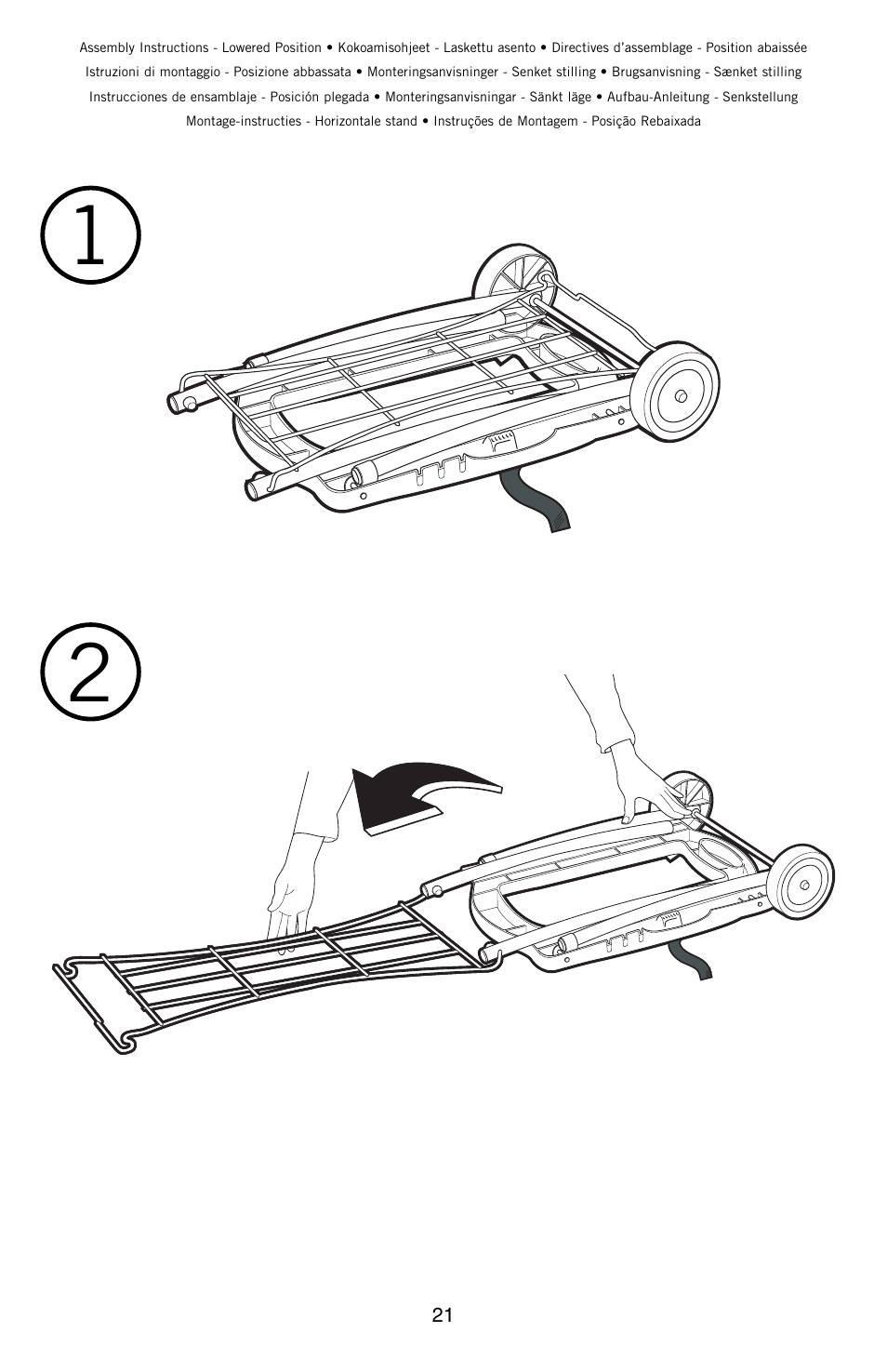 Assembly Instructions - Lowered Position • Kokoamisohjeet - Laskettu asento • Directives d'assemblage - Position abaissée
Istruzioni di montaggio - Posizione abbassata • Monteringsanvisninger - Senket stilling • Brugsanvisning - Sænket stilling
Instrucciones de ensamblaje - Posición plegada • Monteringsanvisningar - Sänkt läge • Aufbau-Anleitung - Senkstellung
Montage-instructies - Horizontale stand • Instruções de Montagem - Posição Rebaixada

1

2

21