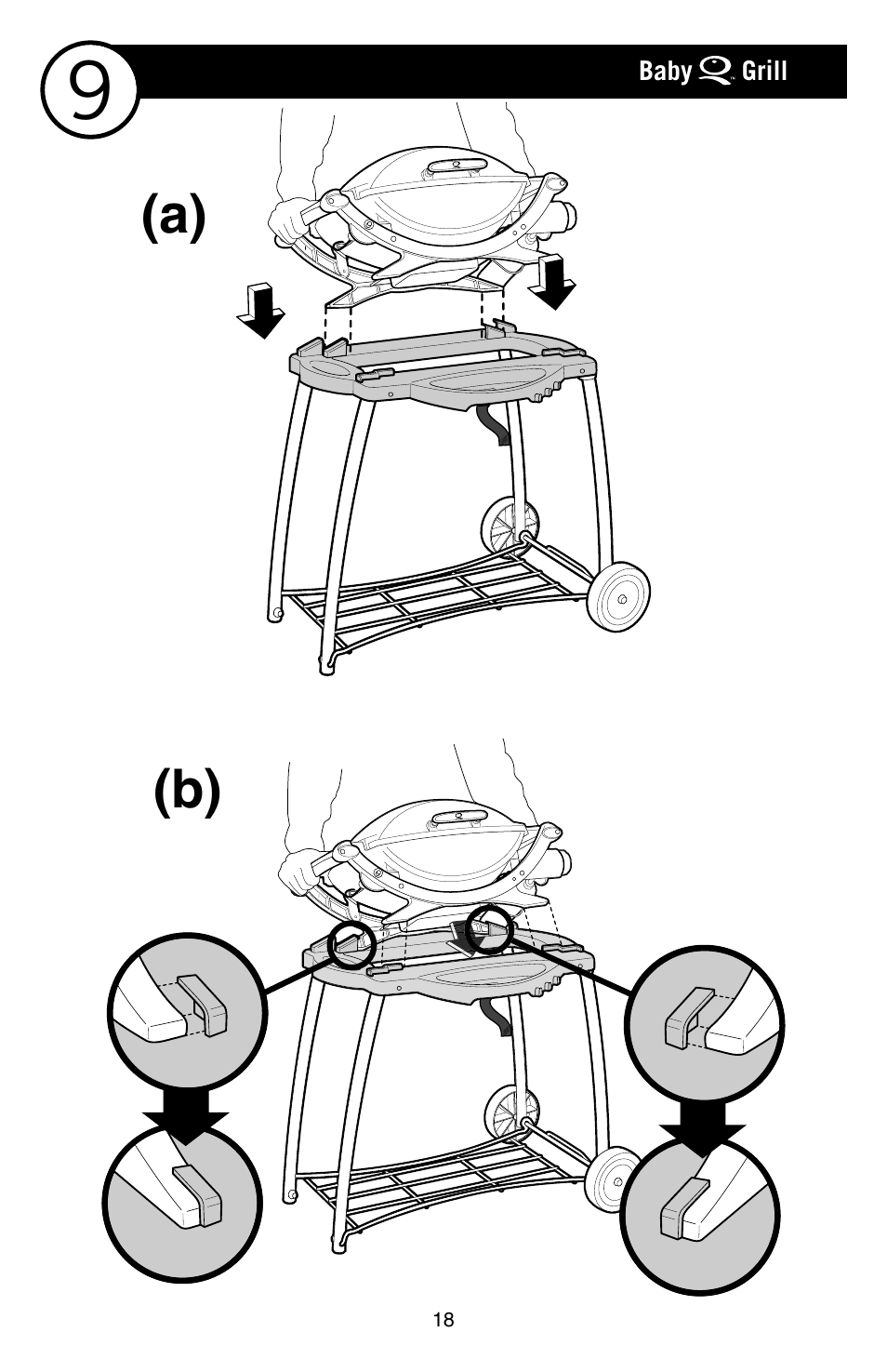 9

Baby Q™ Grill

(a)

(b)

18