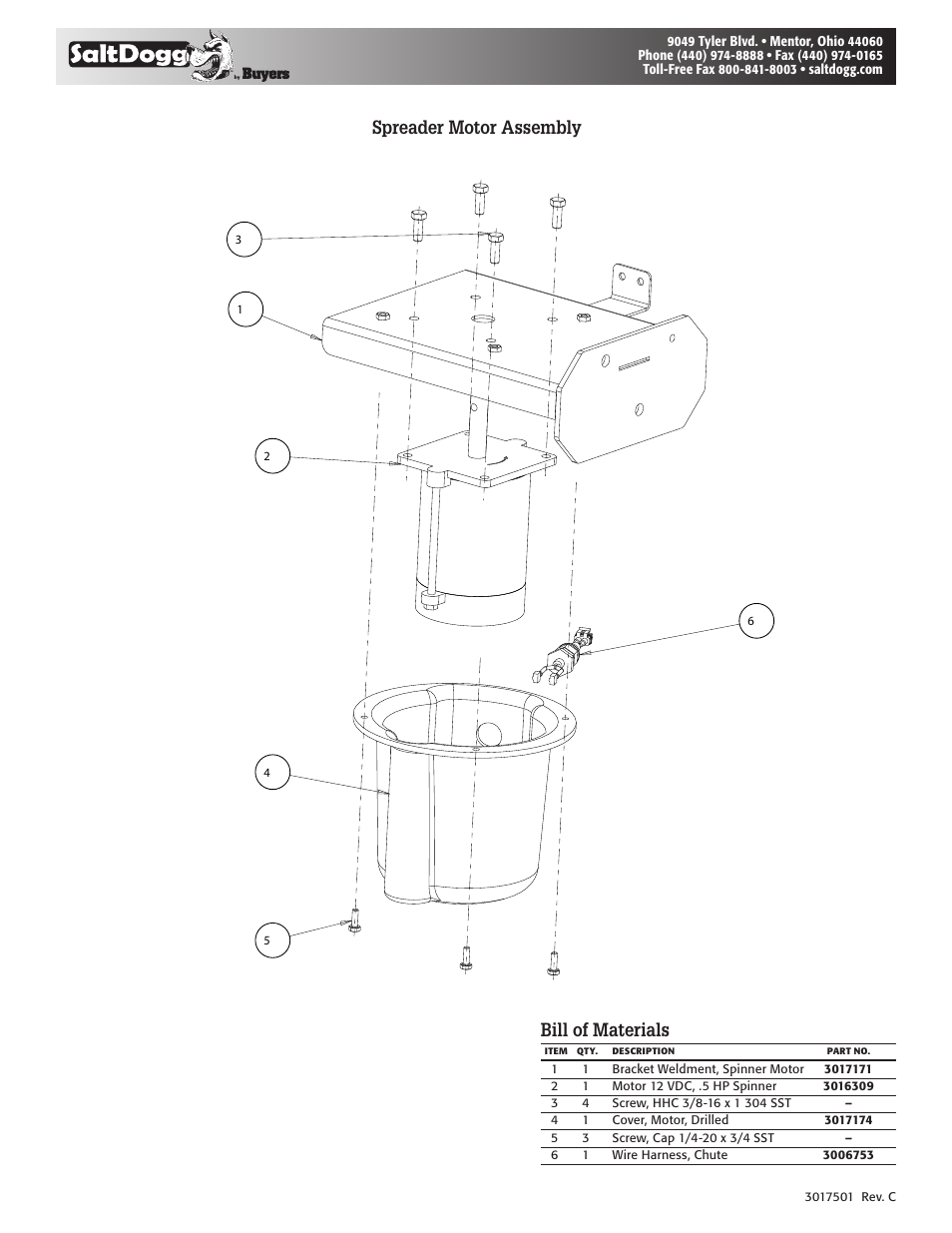 SaltDogg by Buyers

9049 Tyler Blvd. • Mentor, Ohio 44060
Phone (440) 974-8888 • Fax (440) 974-0165
Toll-Free Fax 800-841-8003 • saltdogg.com

Spreader Motor Assembly

3
1
2
6
4
5

Bill of Materials

| ITEM | QTY. | DESCRIPTION | PART NO. |
|---|---|---|---|
| 1 | 1 | Bracket Weldment, Spinner Motor | 3017171 |
| 2 | 1 | Motor 12 VDC, .5 HP Spinner | 3016309 |
| 3 | 4 | Screw, HHC 3/8-16 x 1 304 SST | – |
| 4 | 1 | Cover, Motor, Drilled | 3017174 |
| 5 | 3 | Screw, Cap 1/4-20 x 3/4 SST | – |
| 6 | 1 | Wire Harness, Chute | 3006753 |

3017501 Rev. C