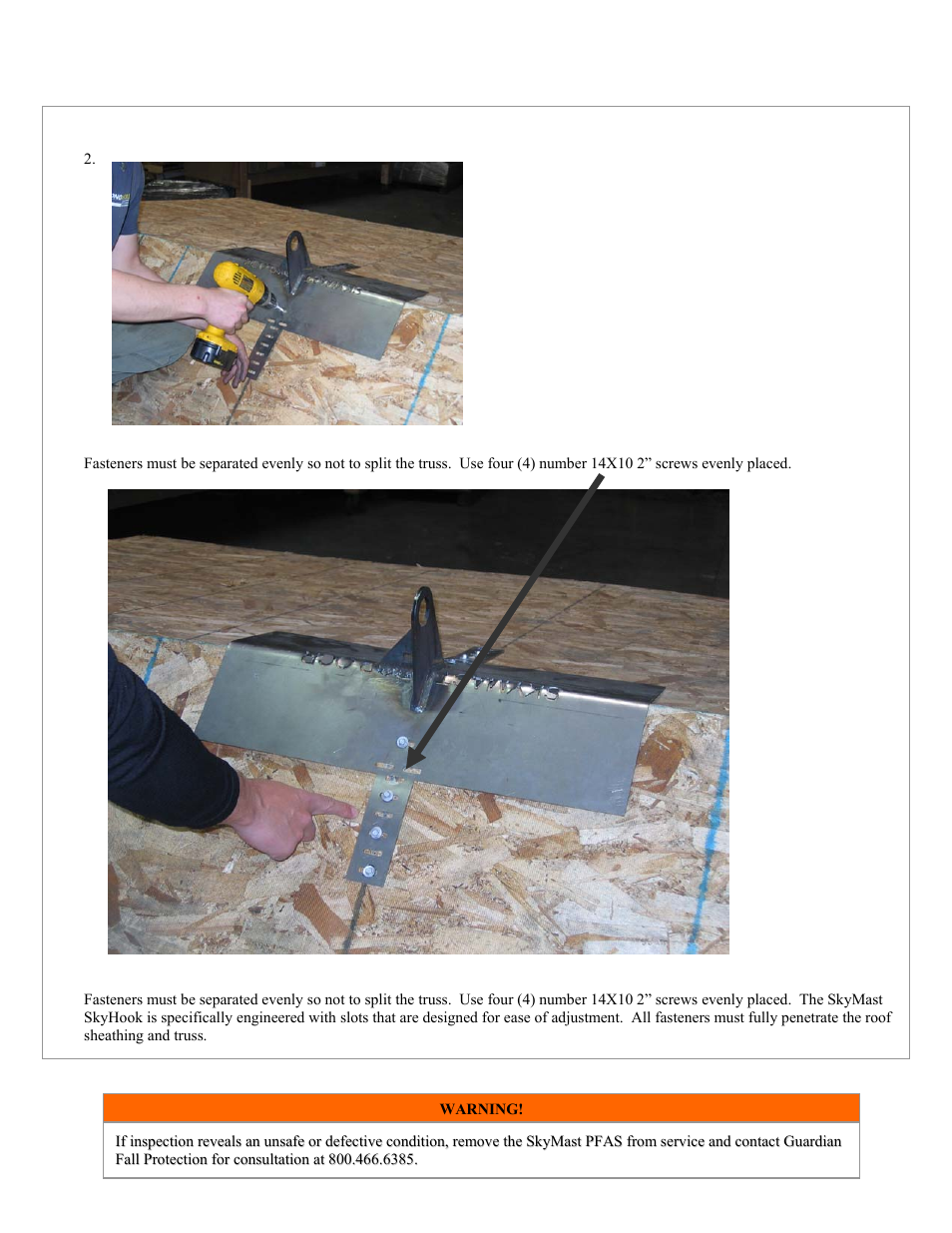 2.

Fasteners must be separated evenly so not to split the truss. Use four (4) number 14X10 2” screws evenly placed.

Fasteners must be separated evenly so not to split the truss. Use four (4) number 14X10 2” screws evenly placed. The SkyMast SkyHook is specifically engineered with slots that are designed for ease of adjustment. All fasteners must fully penetrate the roof sheathing and truss.

WARNING!

If inspection reveals an unsafe or defective condition, remove the SkyMast PFAS from service and contact Guardian Fall Protection for consultation at 800.466.6385.