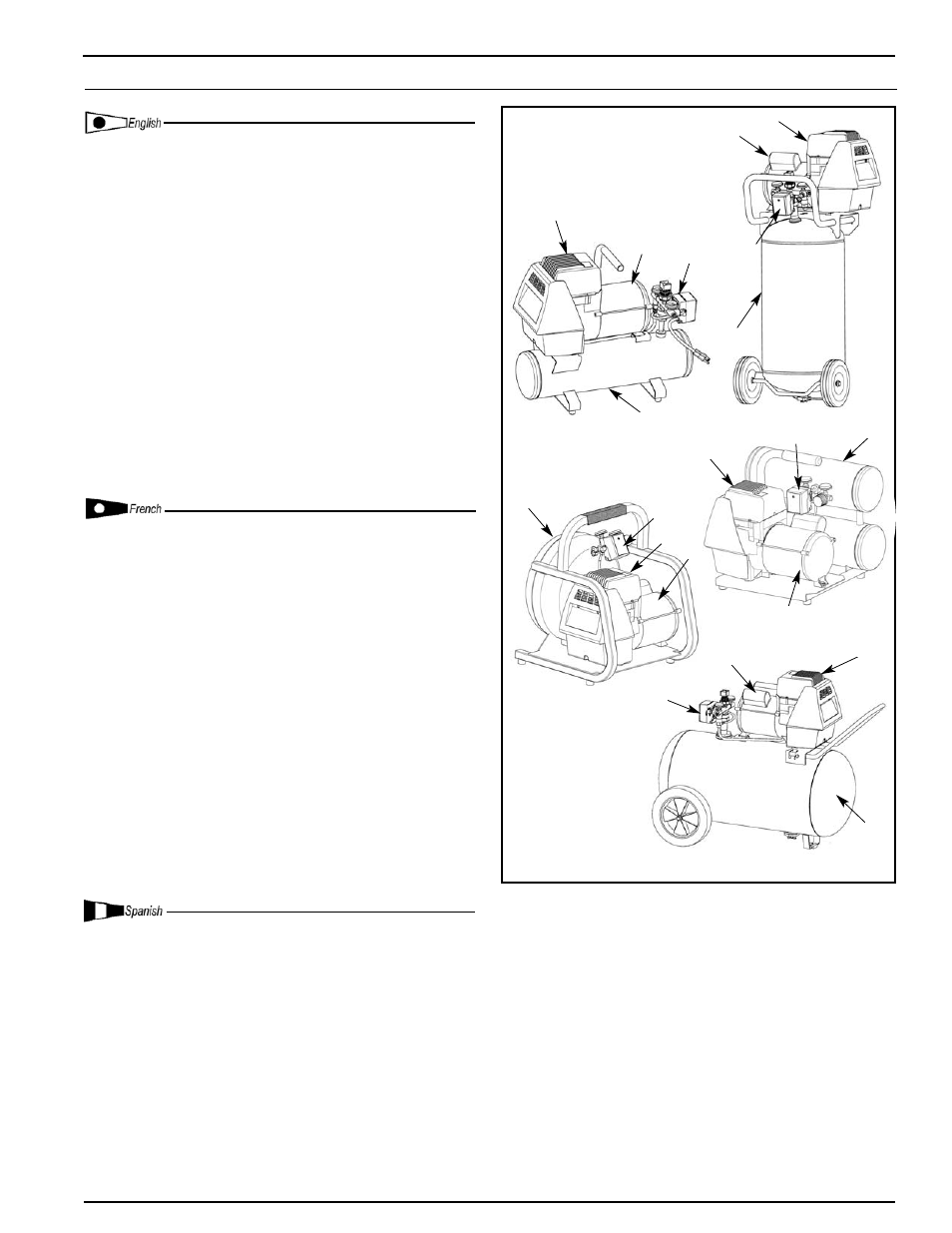 English

French

Spanish