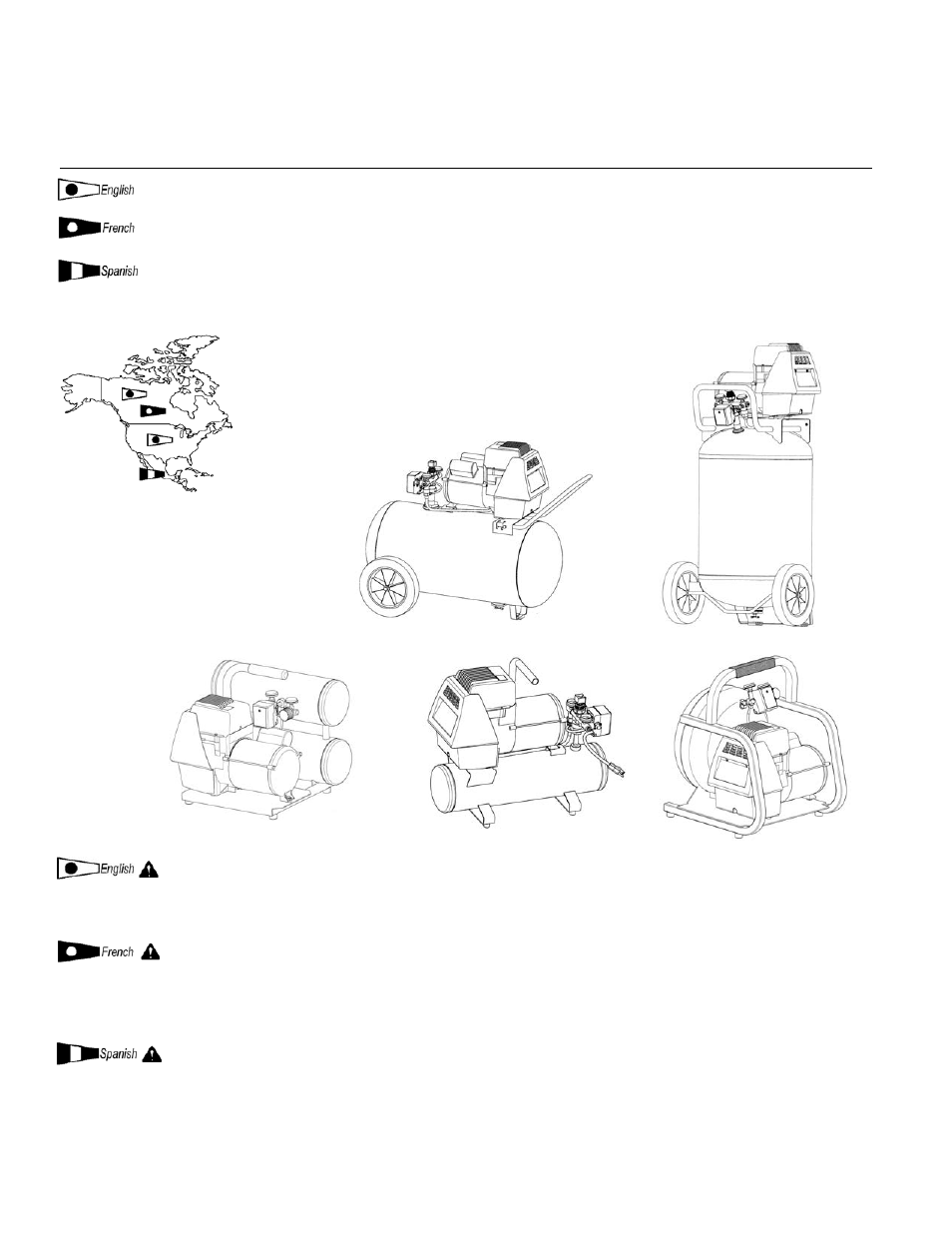 English

French

Spanish

English

French

Spanish