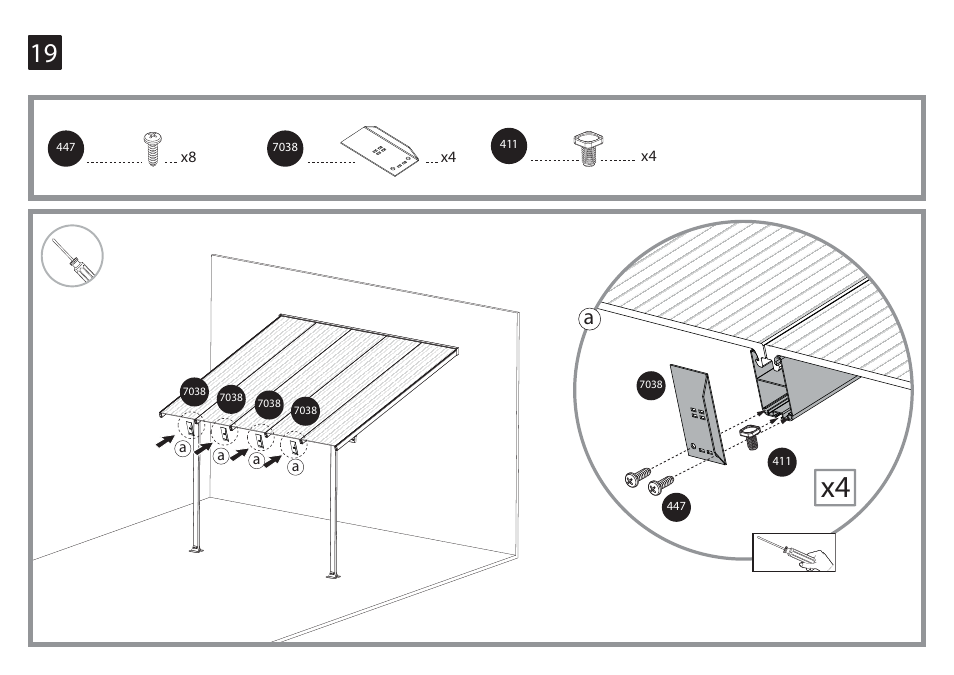 19

447 x8
7038 x4
411 x4

7038
7038
7038
7038
a
a
a
a

a
7038
411
447
x4