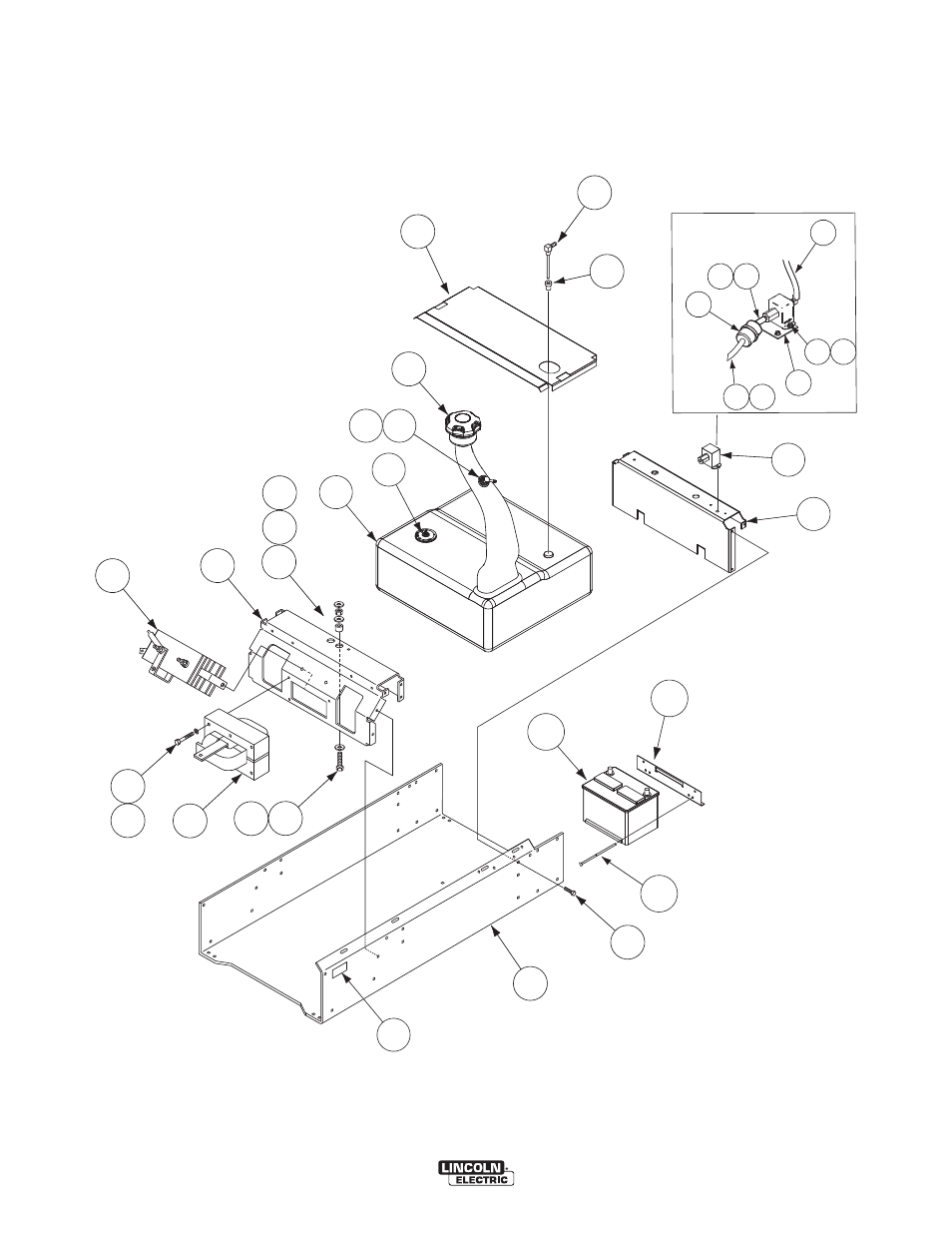 LINCOLN
ELECTRIC