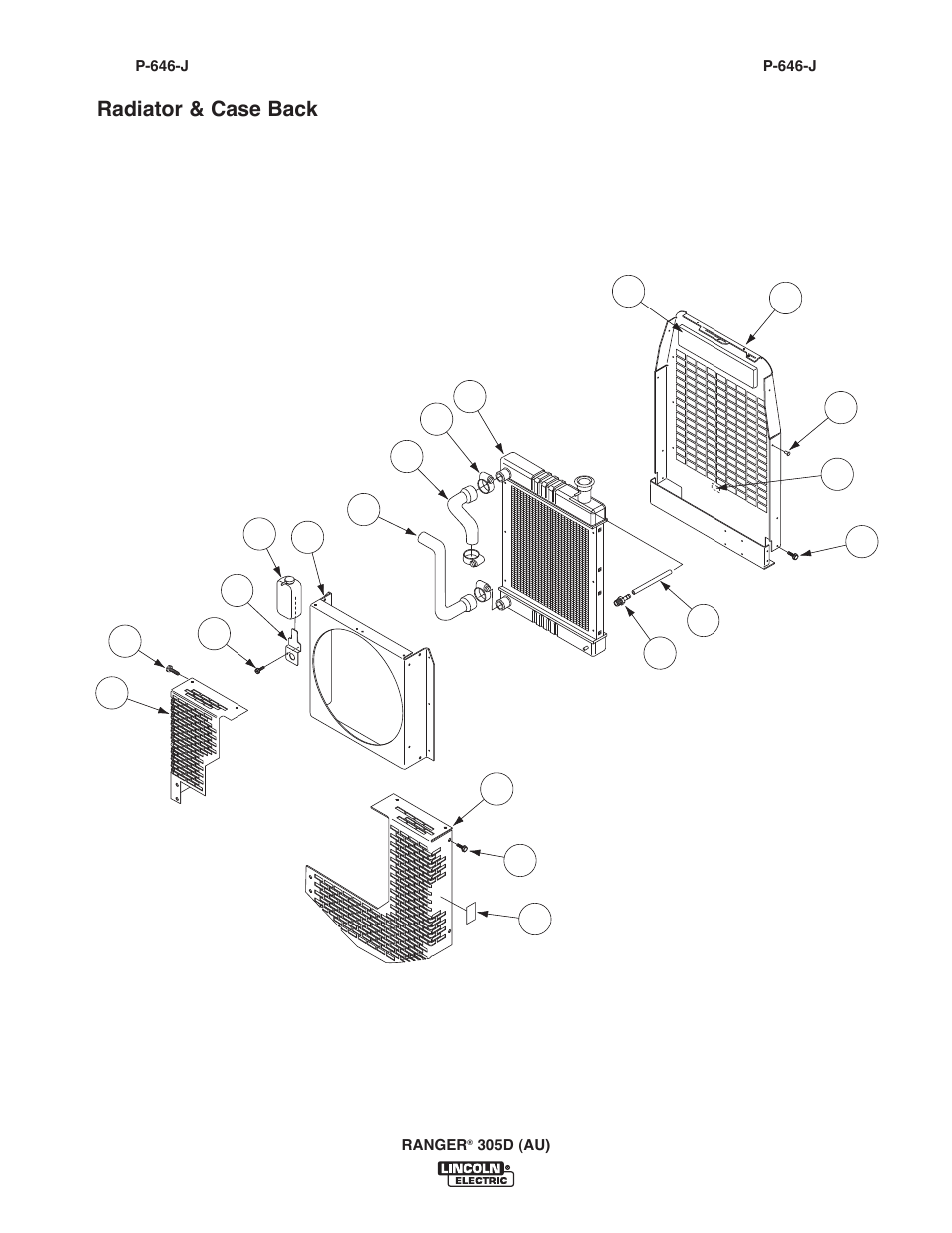 P-646-J

P-646-J

Radiator & Case Back

RANGER® 305D (AU)

LINCOLN® ELECTRIC