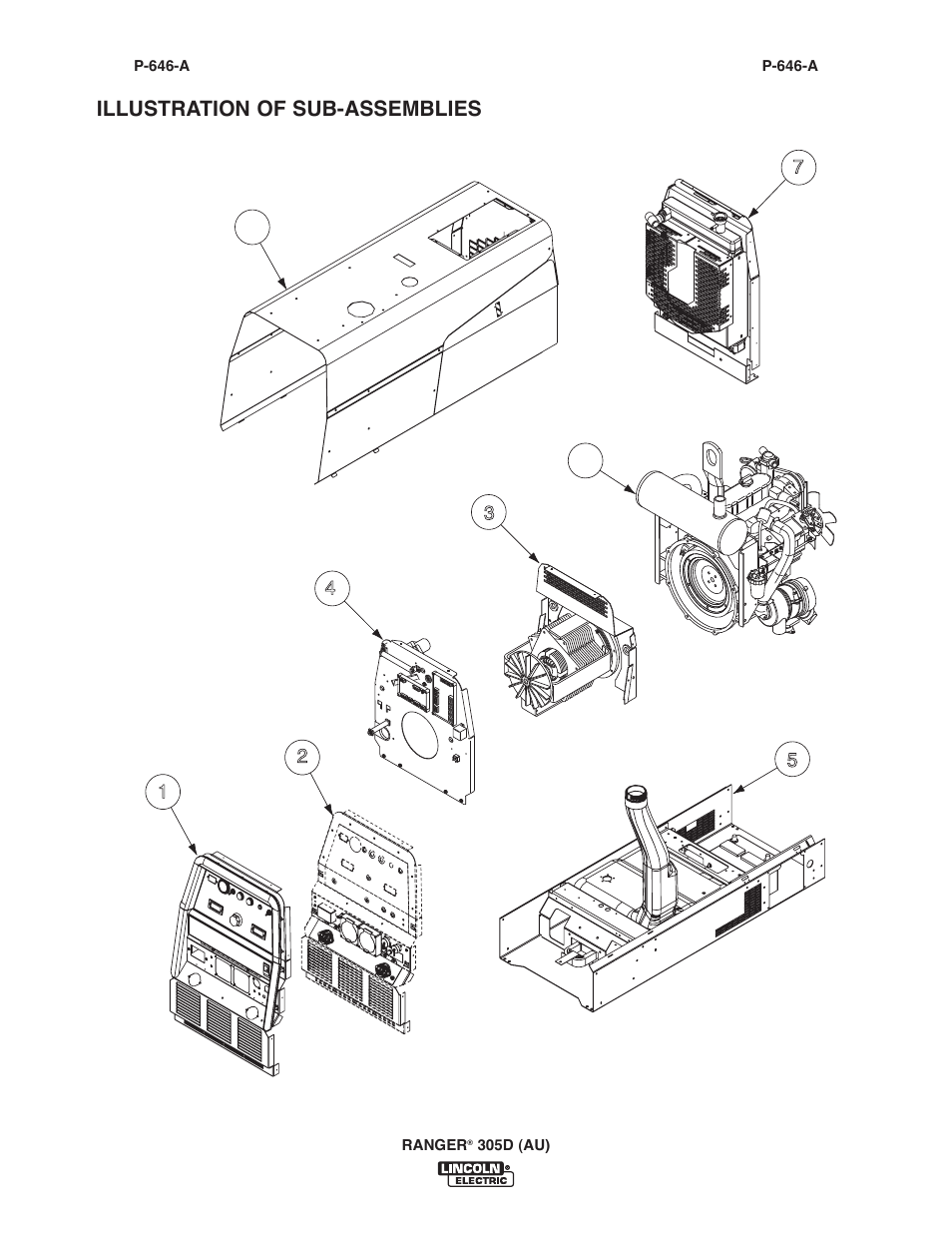 P-646-A

P-646-A

ILLUSTRATION OF SUB-ASSEMBLIES

7

3

4

2

5

1

RANGER® 305D (AU)

LINCOLN® ELECTRIC