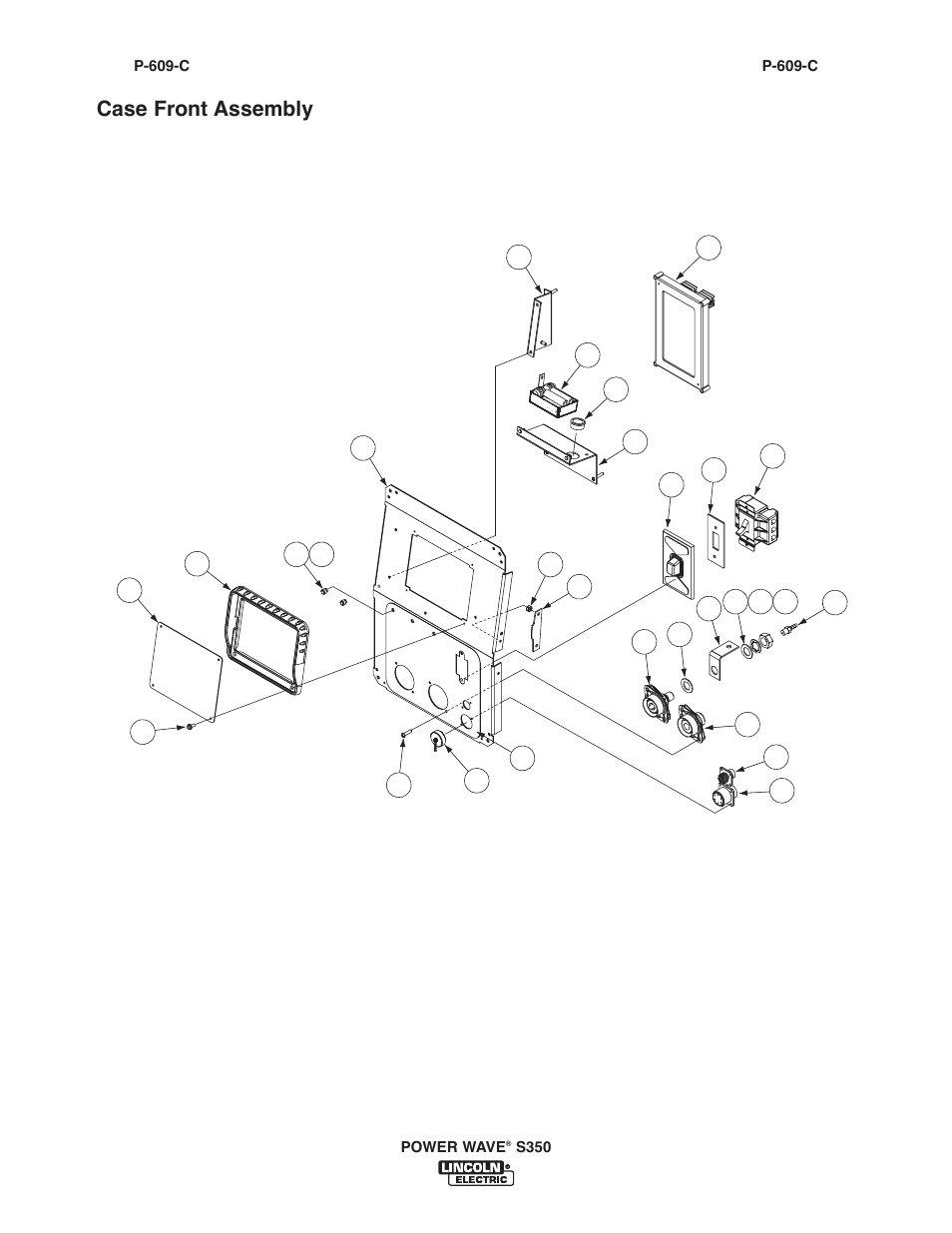 P-609-C

P-609-C

Case Front Assembly

POWER WAVE® S350

LINCOLN ELECTRIC