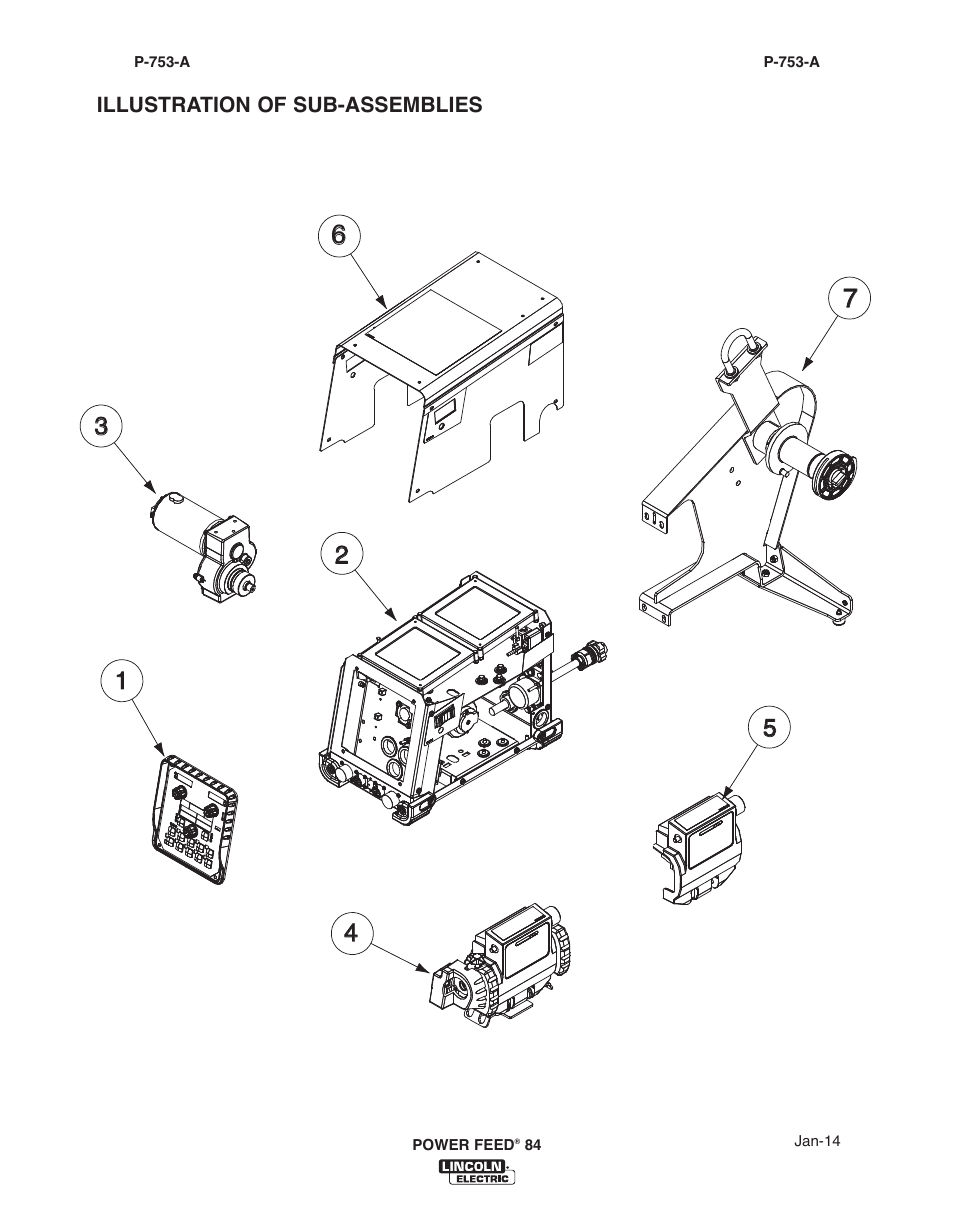 P-753-A

P-753-A

ILLUSTRATION OF SUB-ASSEMBLIES

6

7

3

2

1

5

4

POWER FEED® 84

Jan-14

LINCOLN ELECTRIC