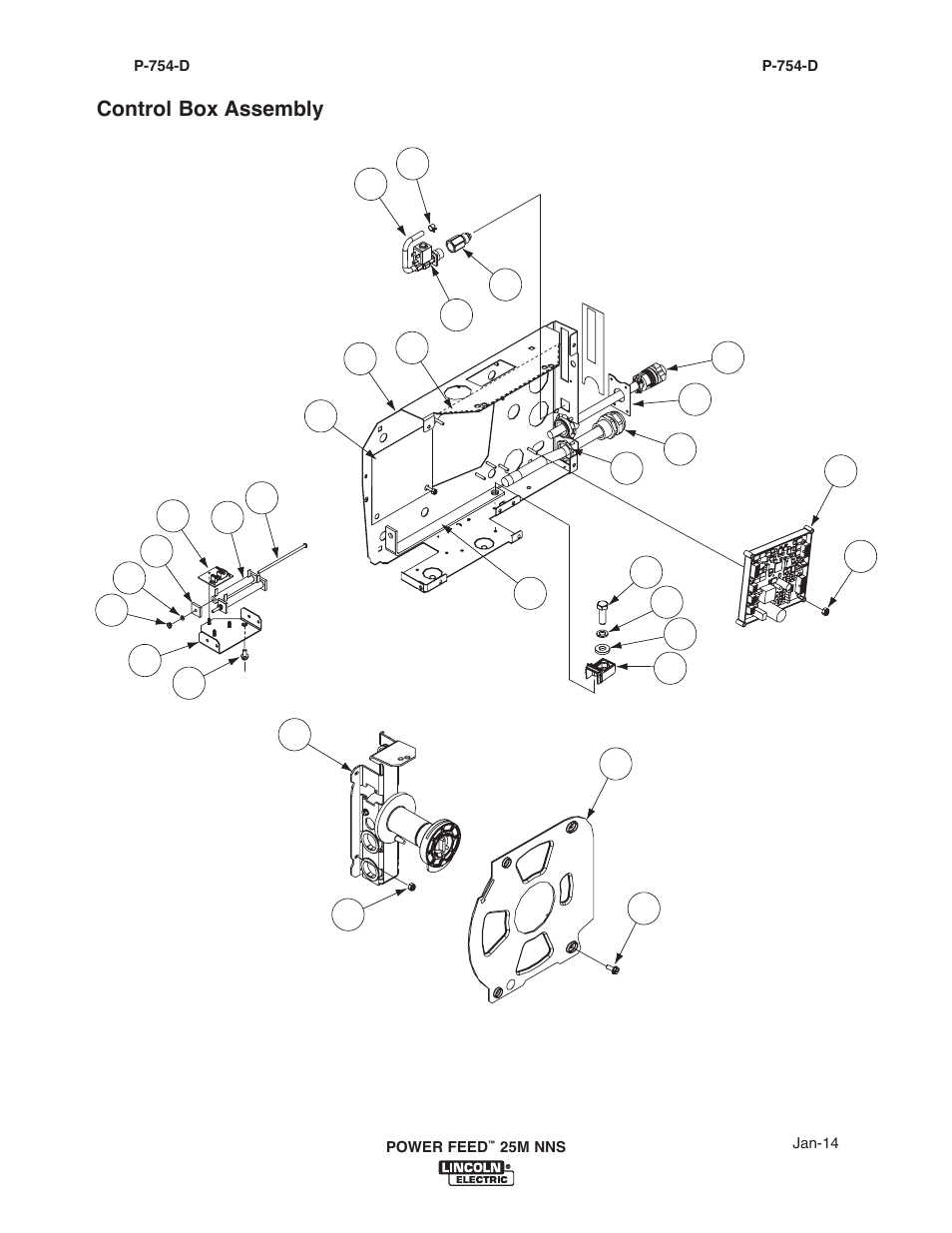 P-754-D

P-754-D

Control Box Assembly

POWER FEED™ 25M NNS

Jan-14

LINCOLN® ELECTRIC