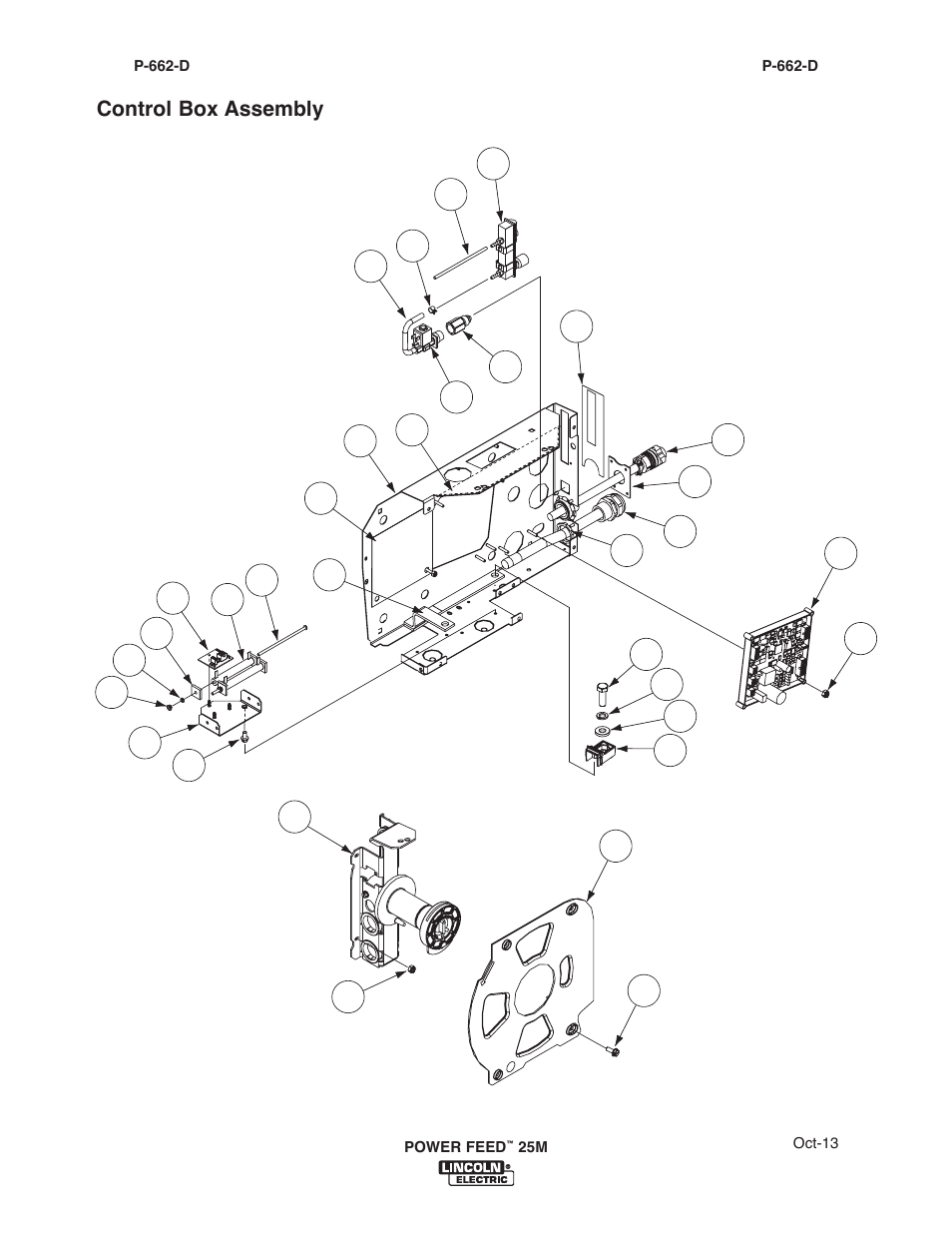 P-662-D

P-662-D

Control Box Assembly

POWER FEED™ 25M

Oct-13

LINCOLN® ELECTRIC