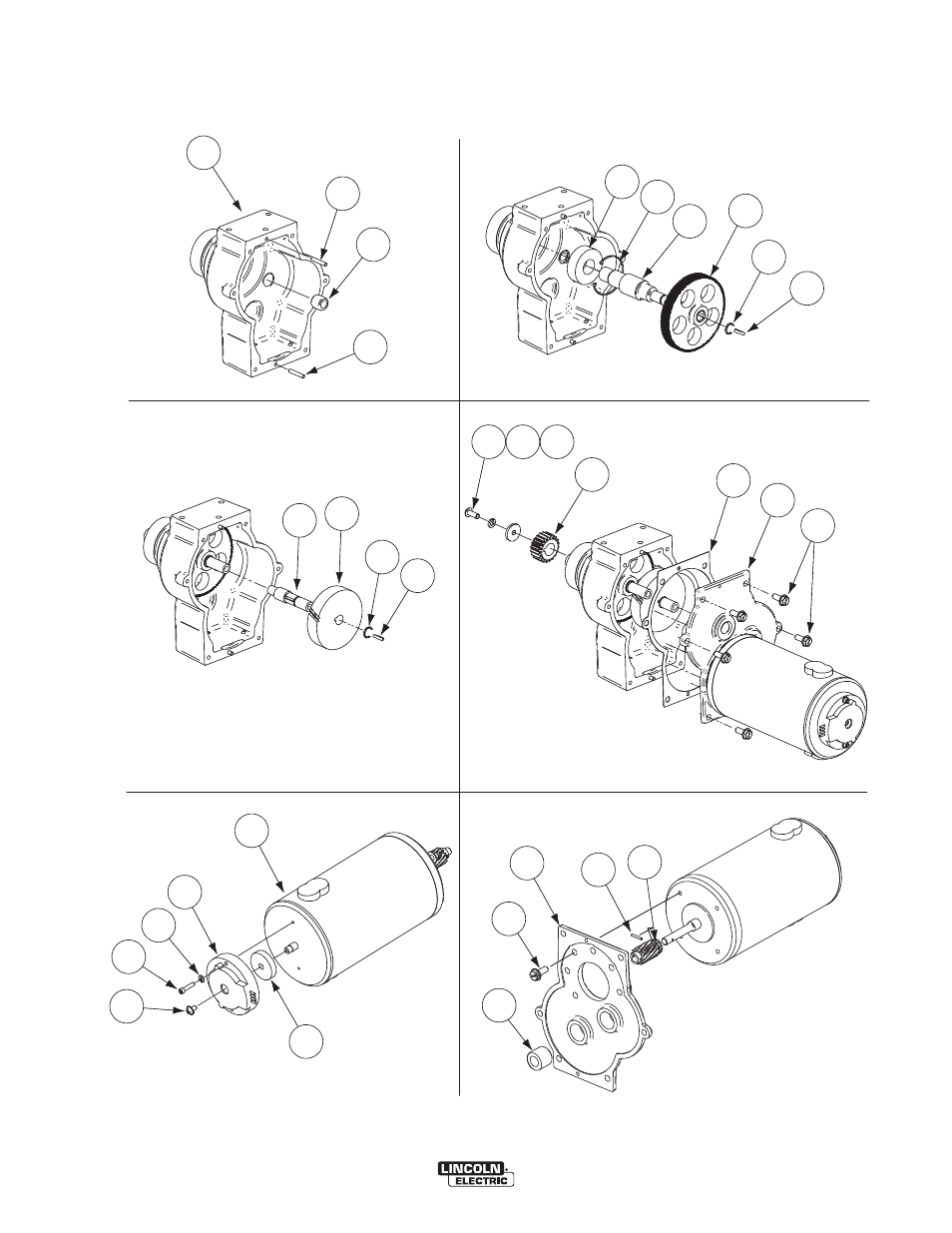 LINCOLN ELECTRIC