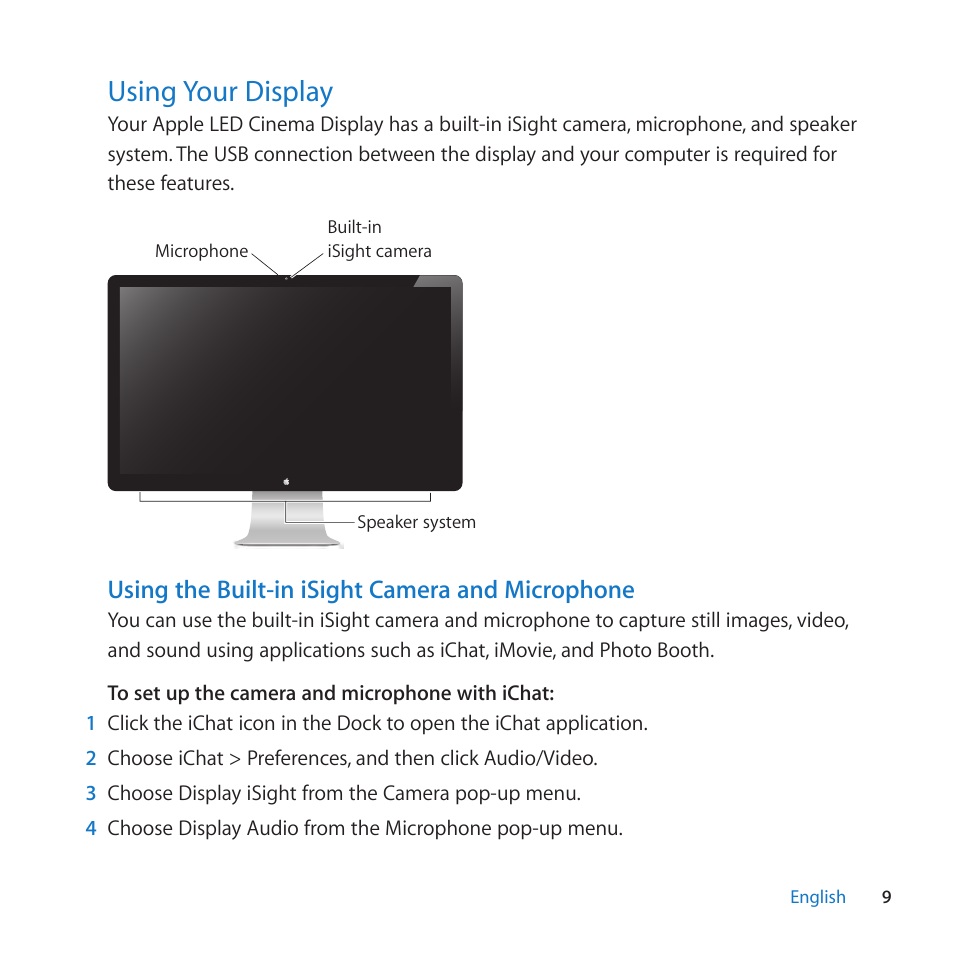 Using Your Display

Your Apple LED Cinema Display has a built-in iSight camera, microphone, and speaker system. The USB connection between the display and your computer is required for these features.

Microphone

Built-in
iSight camera

Speaker system

Using the Built-in iSight Camera and Microphone

You can use the built-in iSight camera and microphone to capture still images, video, and sound using applications such as iChat, iMovie, and Photo Booth.

To set up the camera and microphone with iChat:

1 Click the iChat icon in the Dock to open the iChat application.

2 Choose iChat > Preferences, and then click Audio/Video.

3 Choose Display iSight from the Camera pop-up menu.

4 Choose Display Audio from the Microphone pop-up menu.

English 9