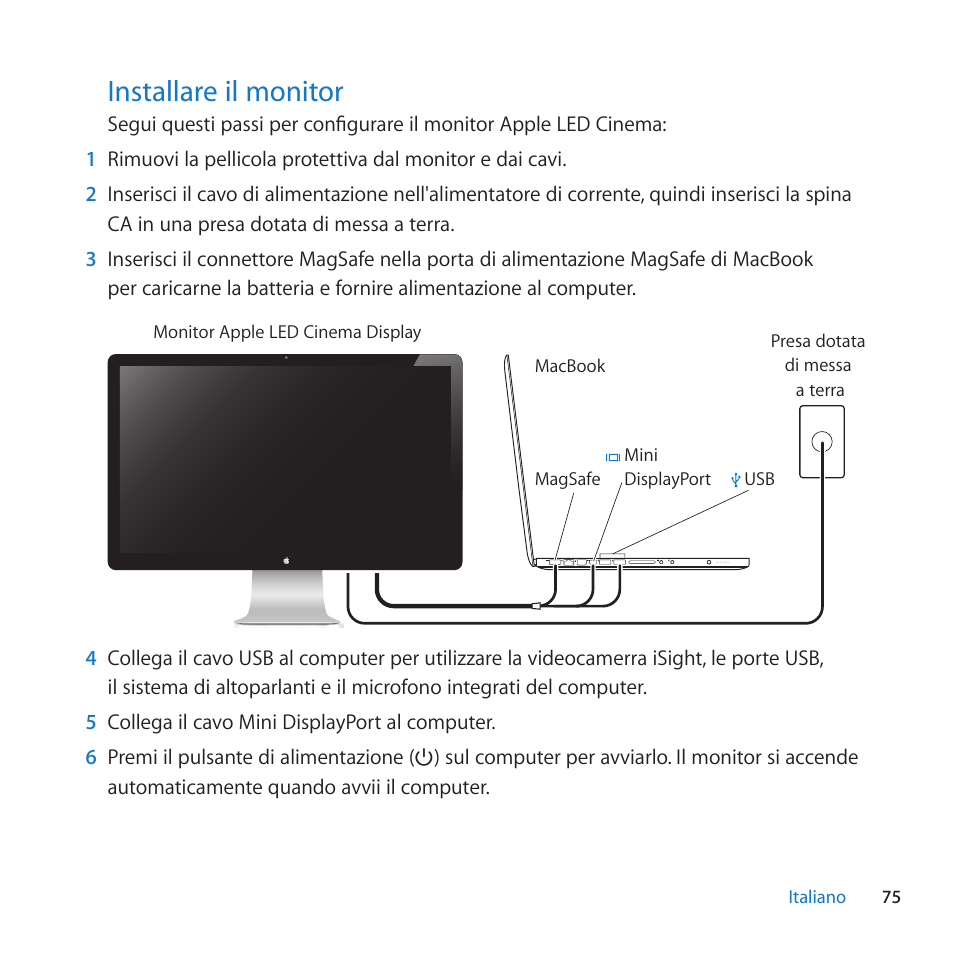 Installare il monitor

Segui questi passi per configurare il monitor Apple LED Cinema:

1 Rimuovi la pellicola protettiva dal monitor e dai cavi.

2 Inserisci il cavo di alimentazione nell'alimentatore di corrente, quindi inserisci la spina CA in una presa dotata di messa a terra.

3 Inserisci il connettore MagSafe nella porta di alimentazione MagSafe di MacBook per caricarne la batteria e fornire alimentazione al computer.

Monitor Apple LED Cinema Display

MacBook

Presa dotata di messa a terra

MagSafe

Mini DisplayPort

USB

4 Collega il cavo USB al computer per utilizzare la videocamerra iSight, le porte USB, il sistema di altoparlanti e il microfono integrati del computer.

5 Collega il cavo Mini DisplayPort al computer.

6 Premi il pulsante di alimentazione (⏻) sul computer per avviarlo. Il monitor si accende automaticamente quando avvii il computer.

Italiano 75