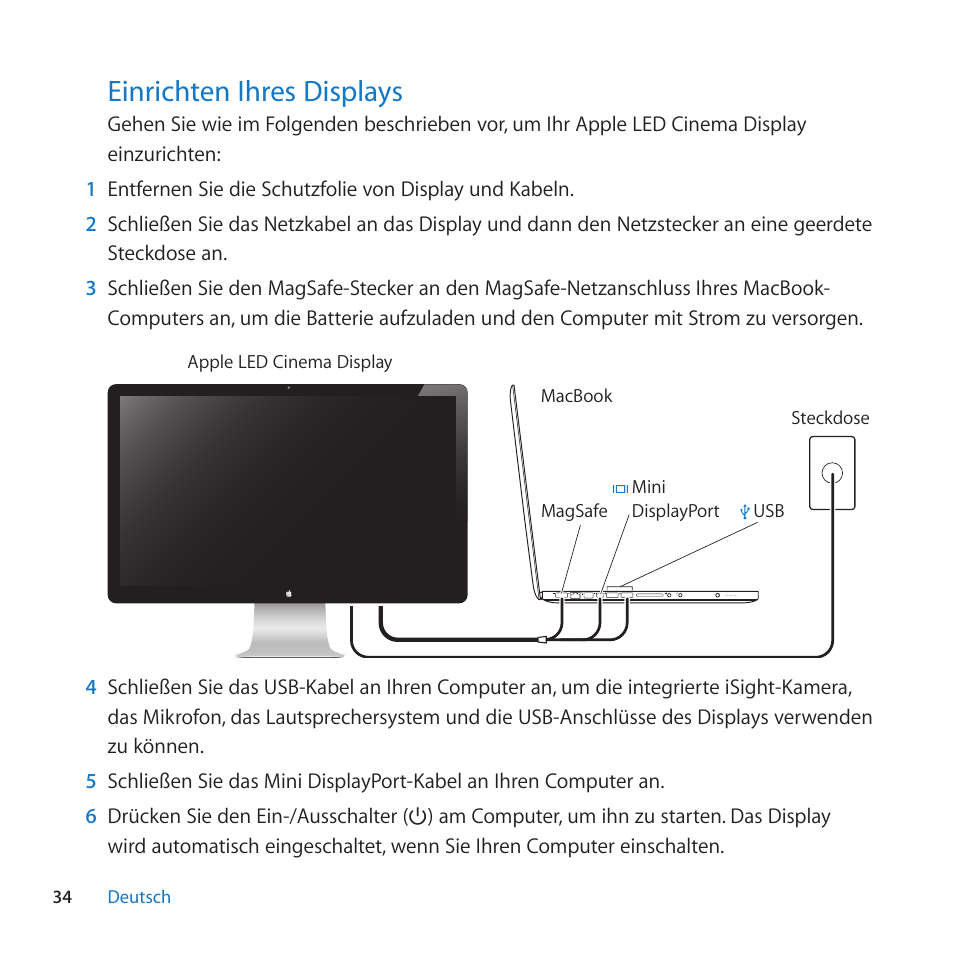 Einrichten Ihres Displays

Gehen Sie wie im Folgenden beschrieben vor, um Ihr Apple LED Cinema Display einzurichten:

1 Entfernen Sie die Schutzfolie von Display und Kabeln.

2 Schließen Sie das Netzkabel an das Display und dann den Netzstecker an eine geerdete Steckdose an.

3 Schließen Sie den MagSafe-Stecker an den MagSafe-Netzanschluss Ihres MacBook-Computers an, um die Batterie aufzuladen und den Computer mit Strom zu versorgen.

Apple LED Cinema Display

MacBook

Steckdose

MagSafe

Mini DisplayPort

USB

4 Schließen Sie das USB-Kabel an Ihren Computer an, um die integrierte iSight-Kamera, das Mikrofon, das Lautsprechersystem und die USB-Anschlüsse des Displays verwenden zu können.

5 Schließen Sie das Mini DisplayPort-Kabel an Ihren Computer an.

6 Drücken Sie den Ein-/Ausschalter (⏻) am Computer, um ihn zu starten. Das Display wird automatisch eingeschaltet, wenn Sie Ihren Computer einschalten.

34 Deutsch