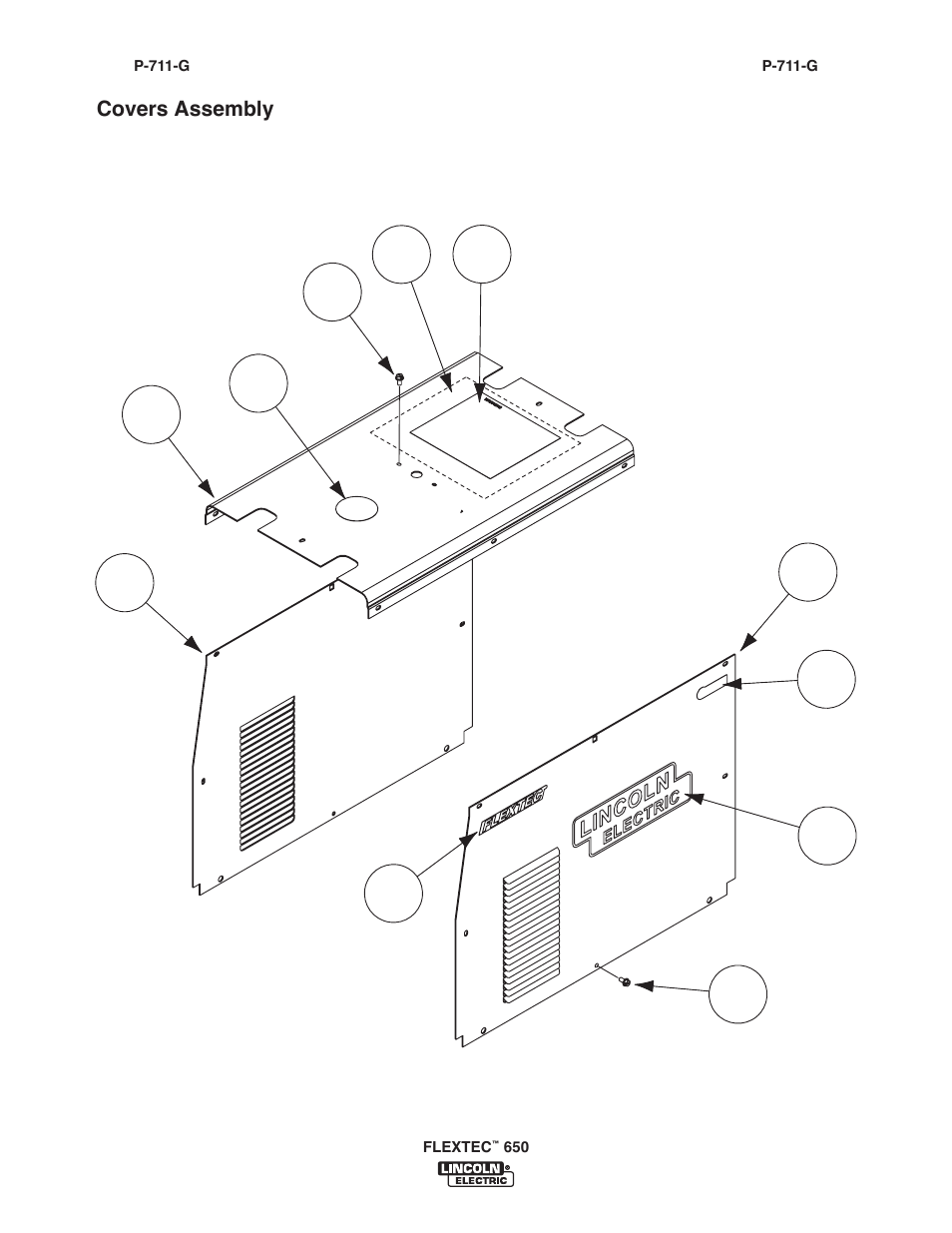 P-711-G

P-711-G

Covers Assembly

FLEXTEC

LINCOLN ELECTRIC

FLEXTEC™ 650

LINCOLN ELECTRIC