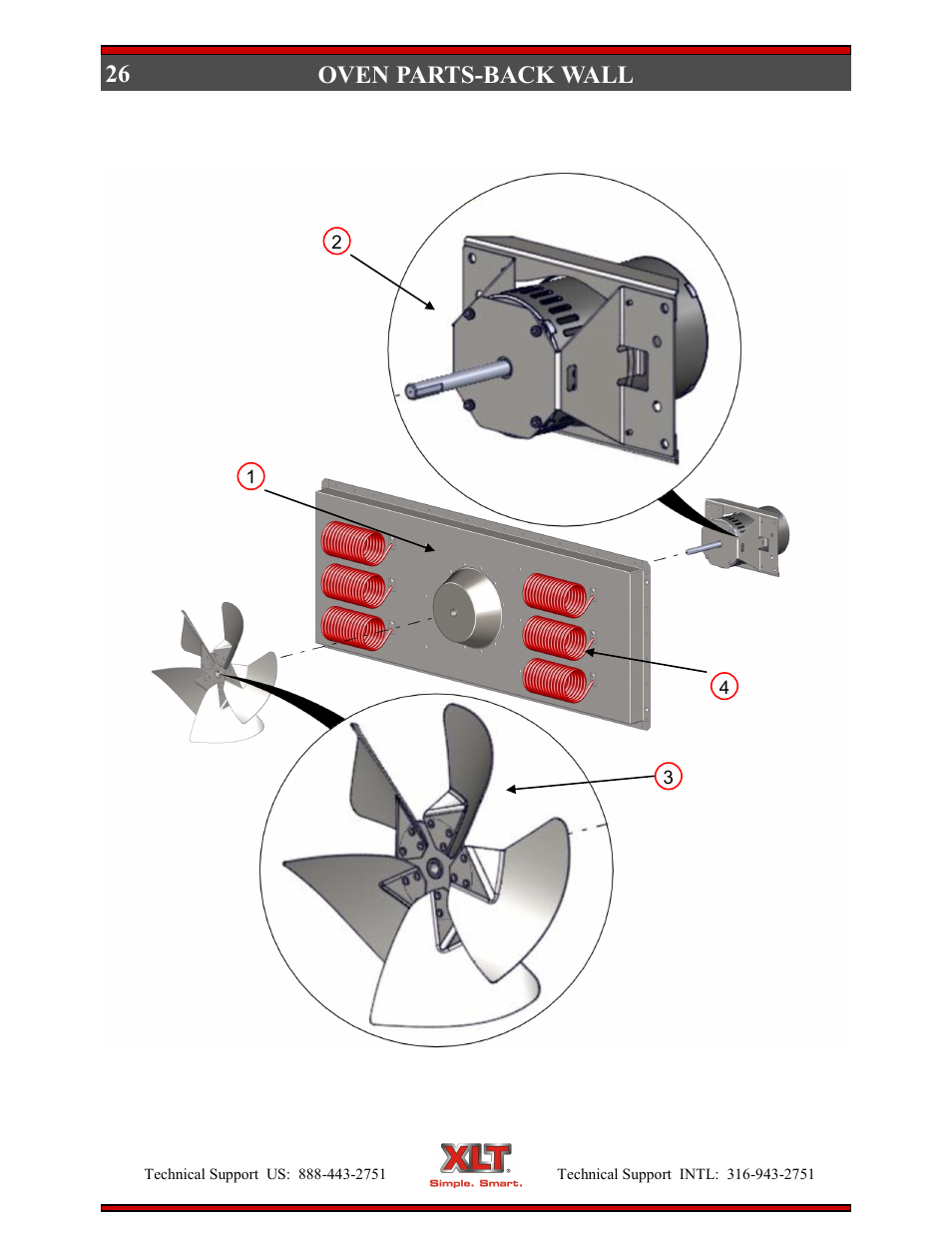 26 OVEN PARTS-BACK WALL

2

1

4

3

Technical Support US: 888-443-2751

XLT
Simple. Smart.

Technical Support INTL: 316-943-2751