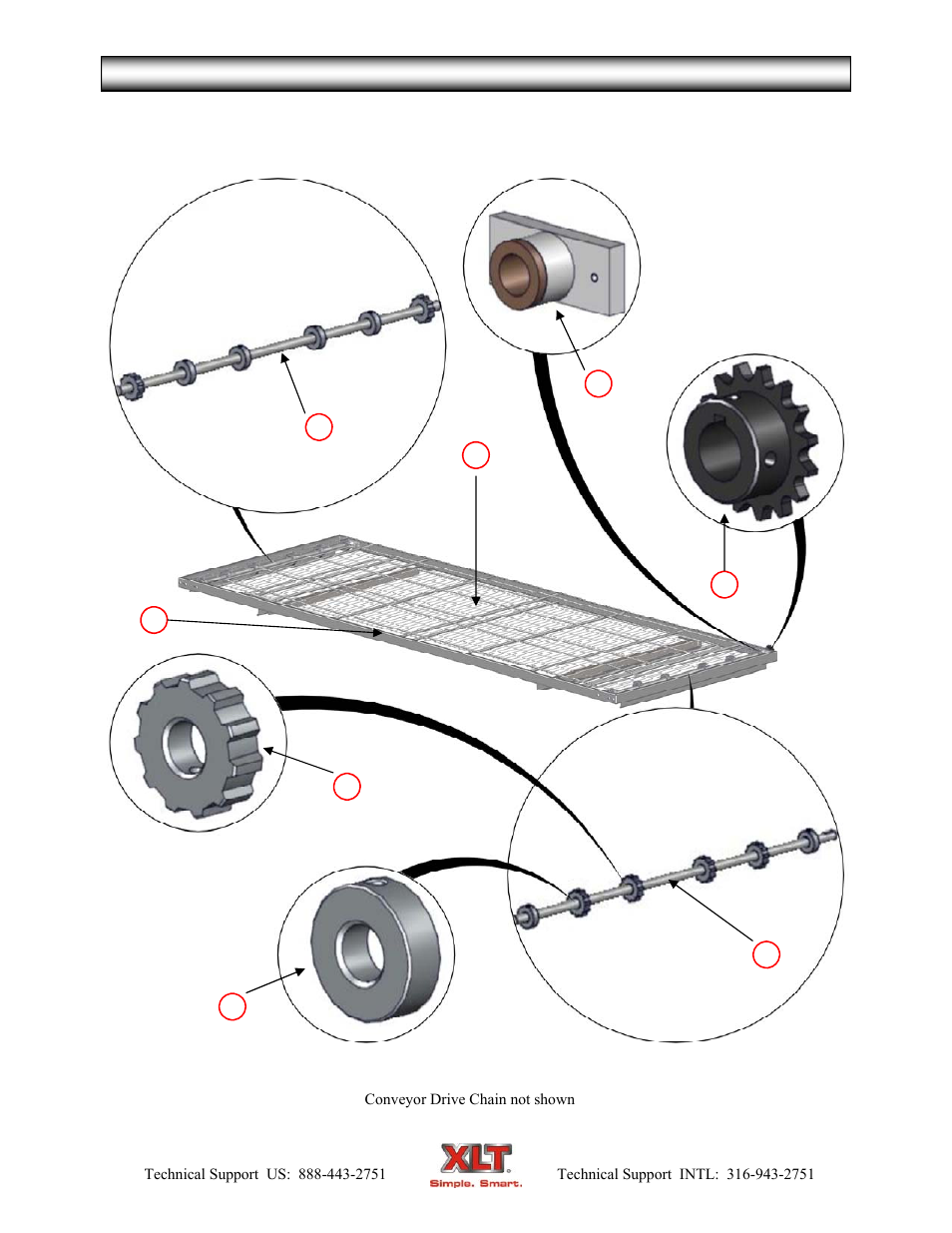 Conveyor Drive Chain not shown

Technical Support US: 888-443-2751

XLT
Simple. Smart.

Technical Support INTL: 316-943-2751