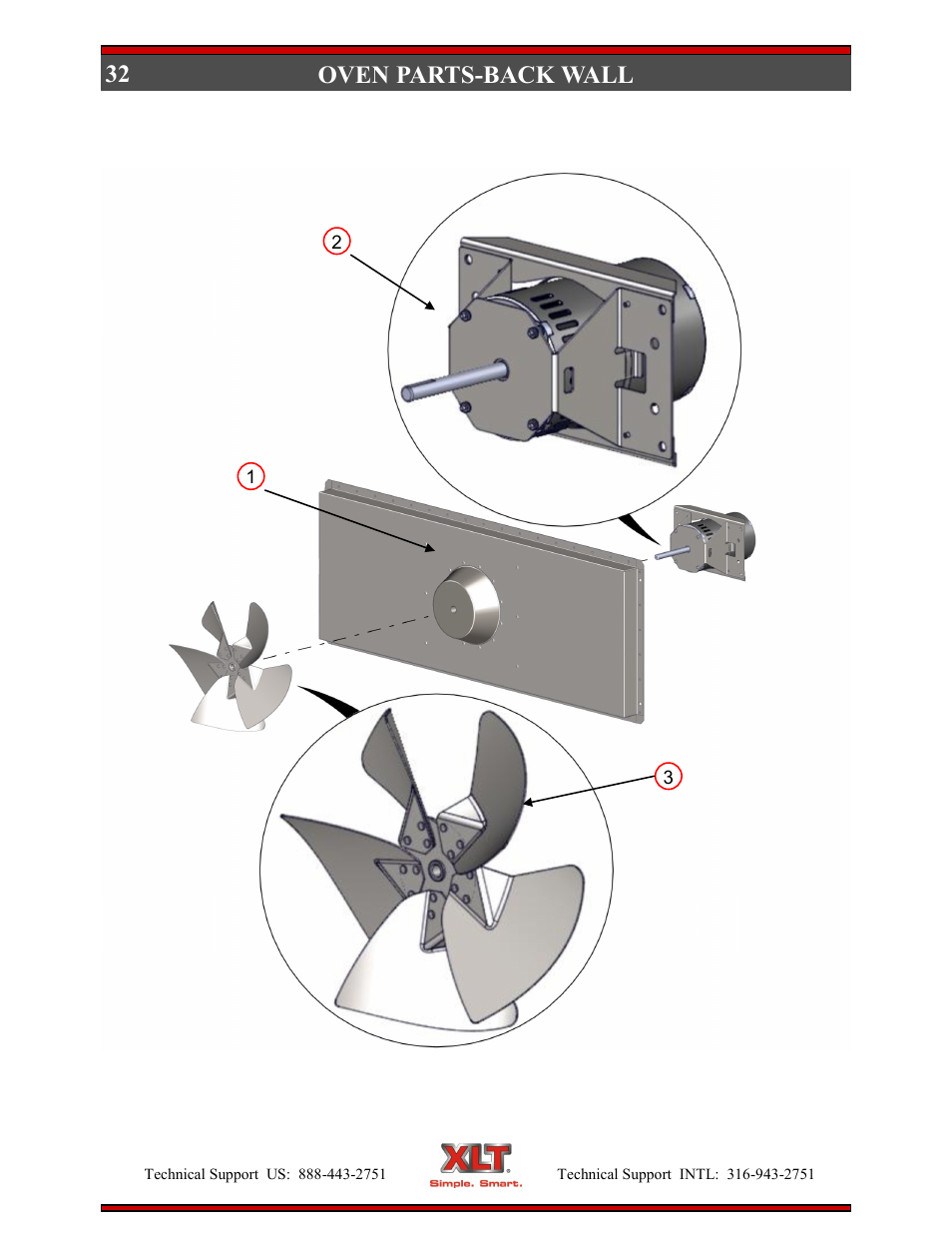 32 OVEN PARTS-BACK WALL

2

1

3

Technical Support US: 888-443-2751

XLT
Simple. Smart.

Technical Support INTL: 316-943-2751