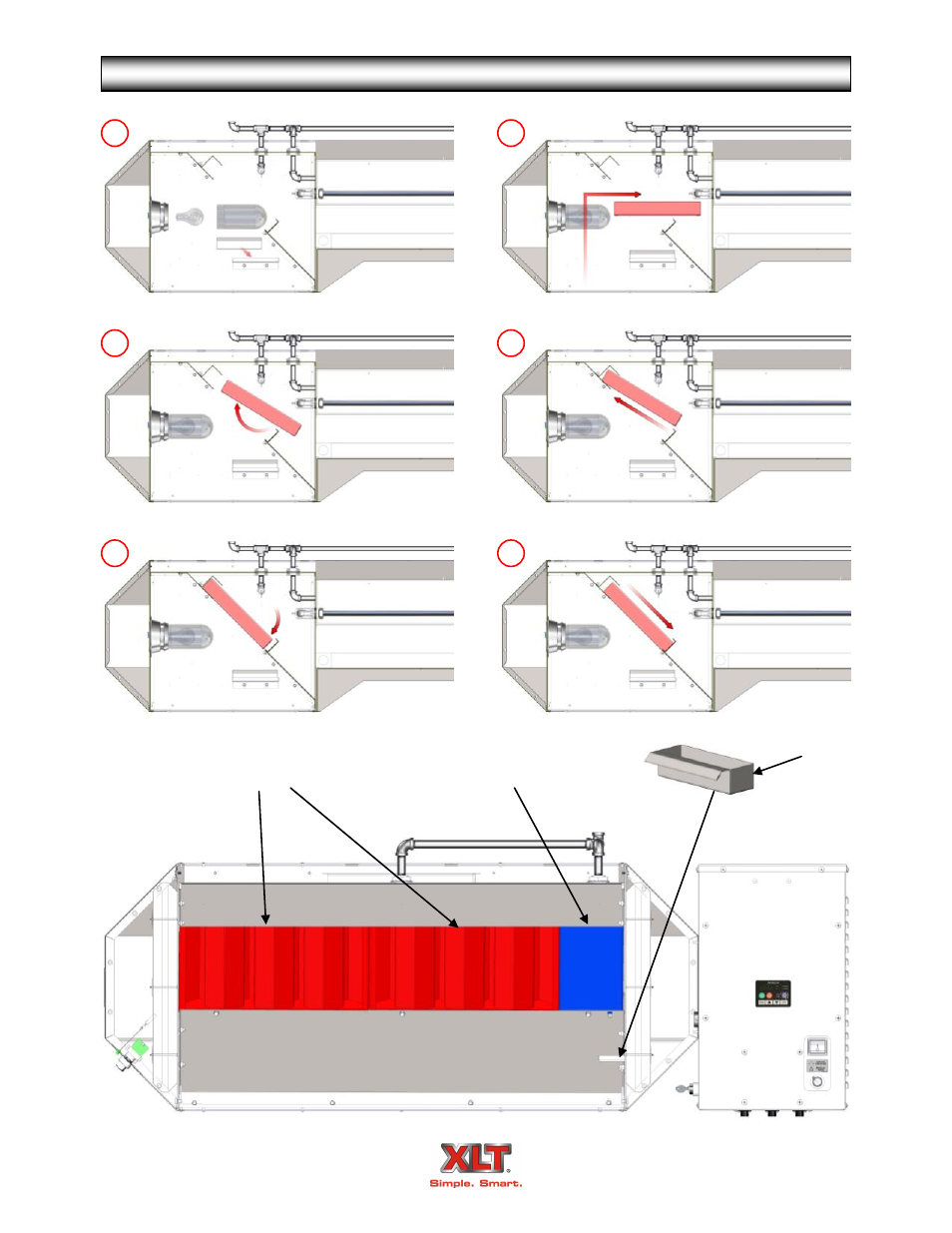 XLT
Simple. Smart.