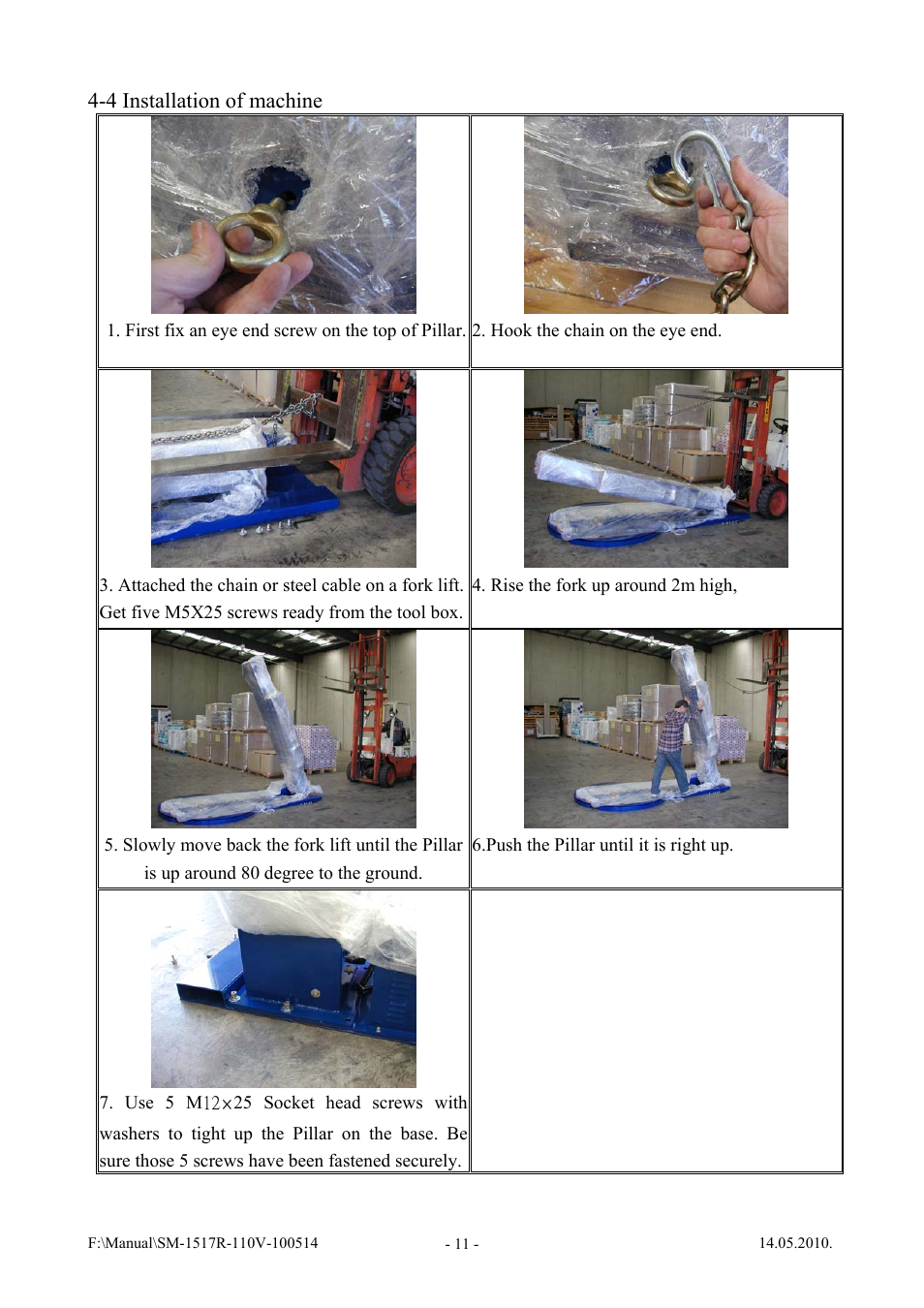 4-4 Installation of machine

| | |
|---|---|
| 1. First fix an eye end screw on the top of Pillar. | 2. Hook the chain on the eye end. |
| 3. Attached the chain or steel cable on a fork lift. Get five M5X25 screws ready from the tool box. | 4. Rise the fork up around 2m high, |
| 5. Slowly move back the fork lift until the Pillar is up around 80 degree to the ground. | 6.Push the Pillar until it is right up. |
| 7. Use 5 M12×25 Socket head screws with washers to tight up the Pillar on the base. Be sure those 5 screws have been fastened securely. | |

F:\Manual\SM-1517R-110V-100514 - 11 - 14.05.2010.