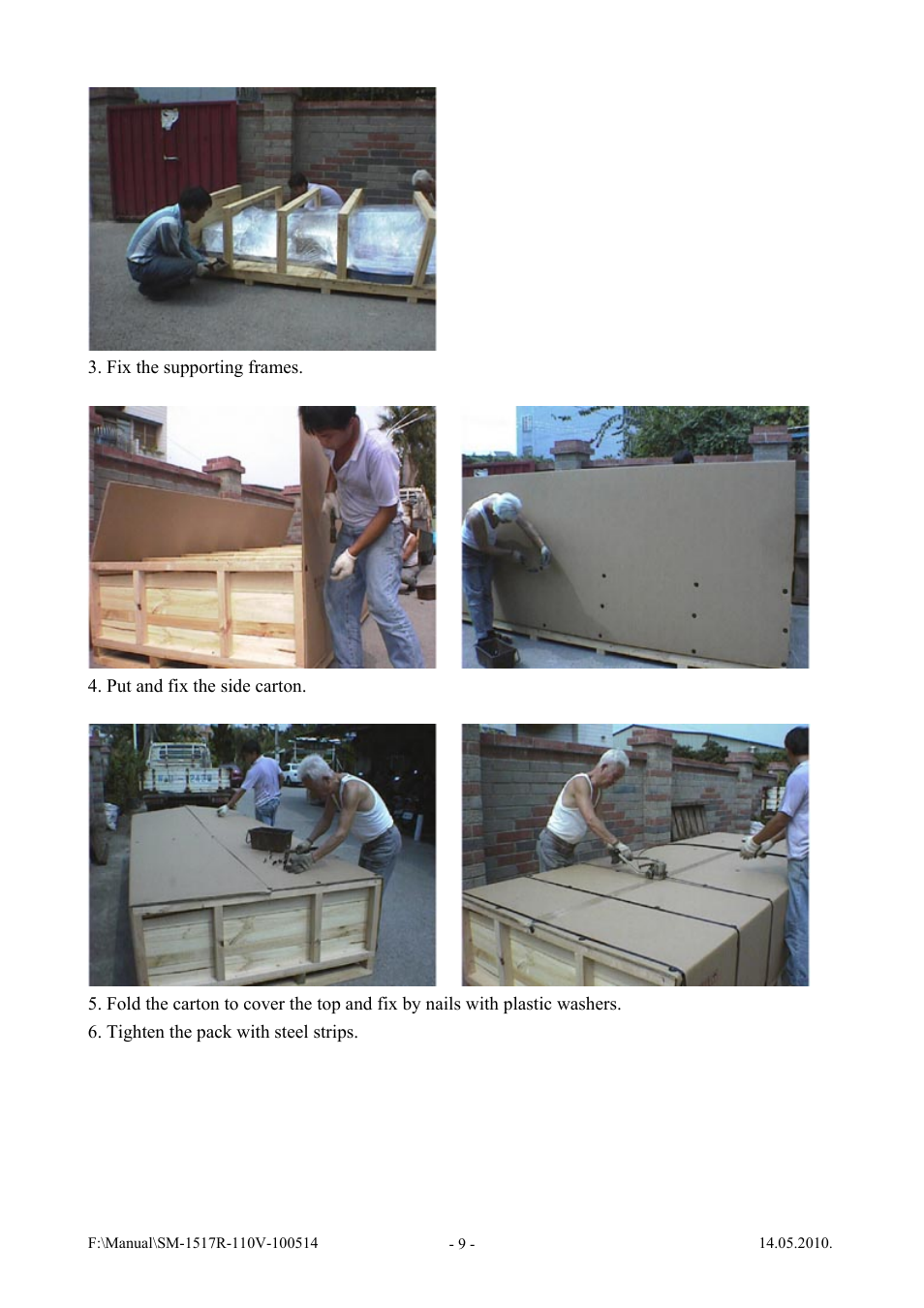 3. Fix the supporting frames.

4. Put and fix the side carton.

5. Fold the carton to cover the top and fix by nails with plastic washers.

6. Tighten the pack with steel strips.

F:\Manual\SM-1517R-110V-100514 - 9 - 14.05.2010.