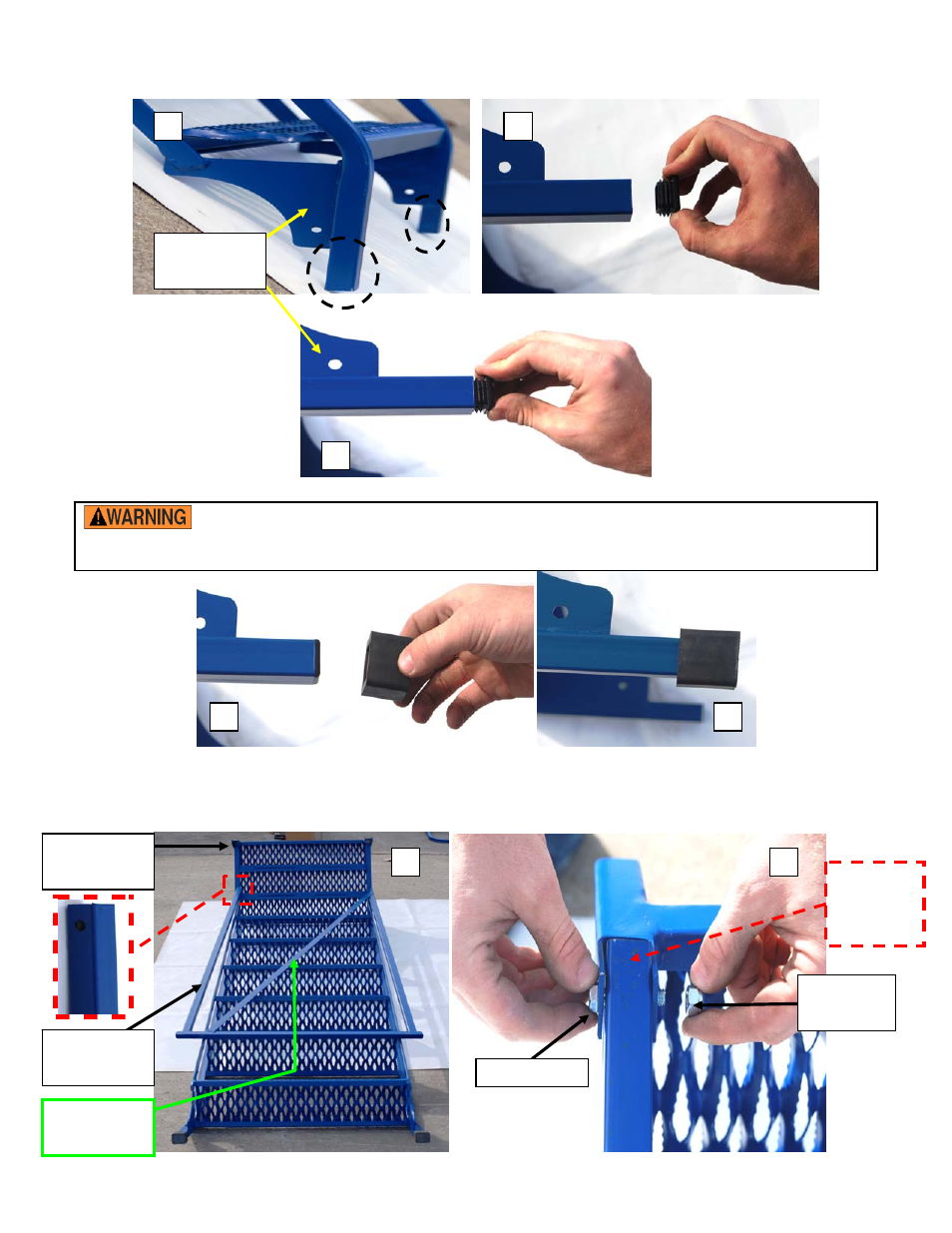 WARNING