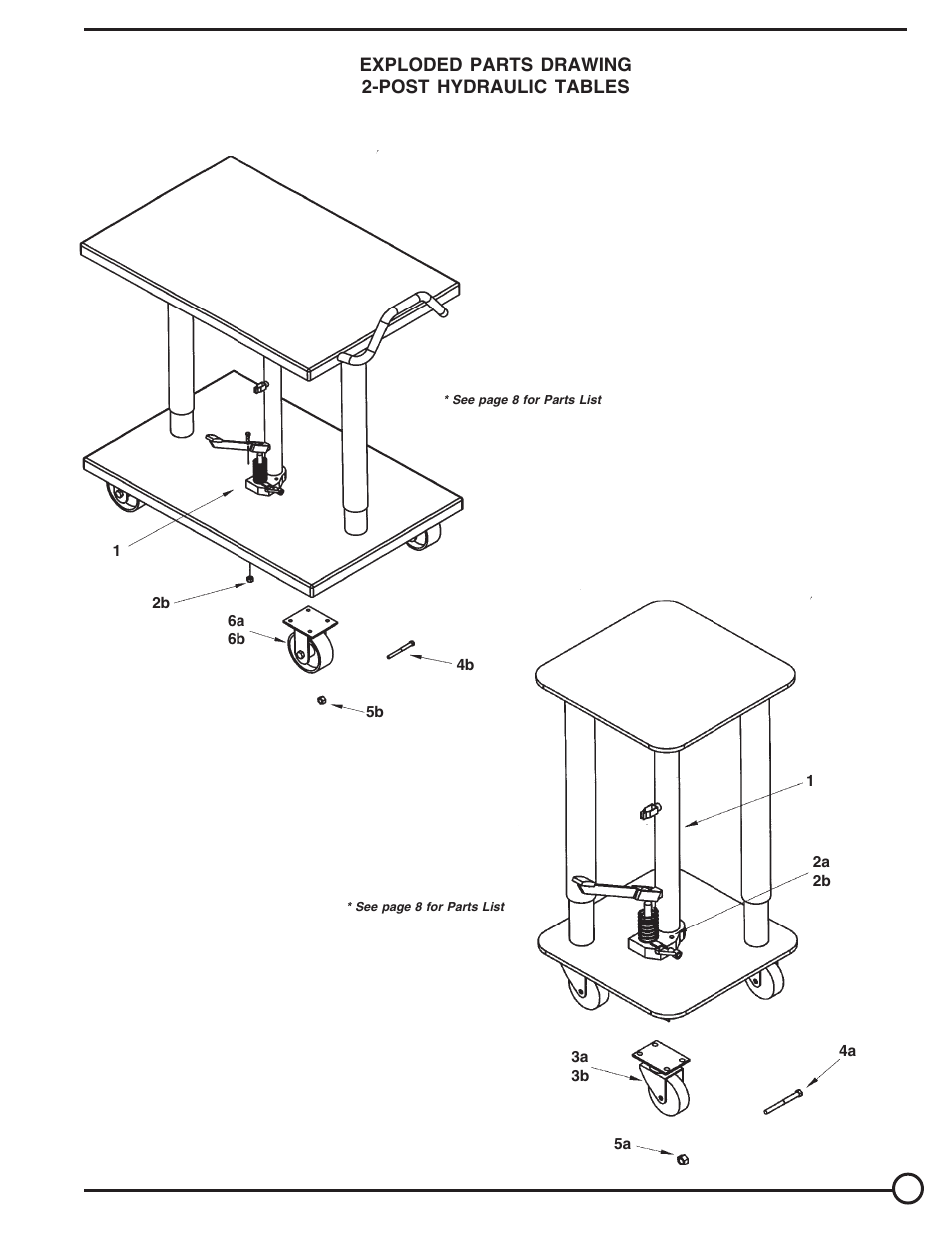 EXPLODED PARTS DRAWING
2-POST HYDRAULIC TABLES

* See page 8 for Parts List

1

2b

6a
6b

4b

5b

1

2a
2b

* See page 8 for Parts List

3a
3b

4a

5a