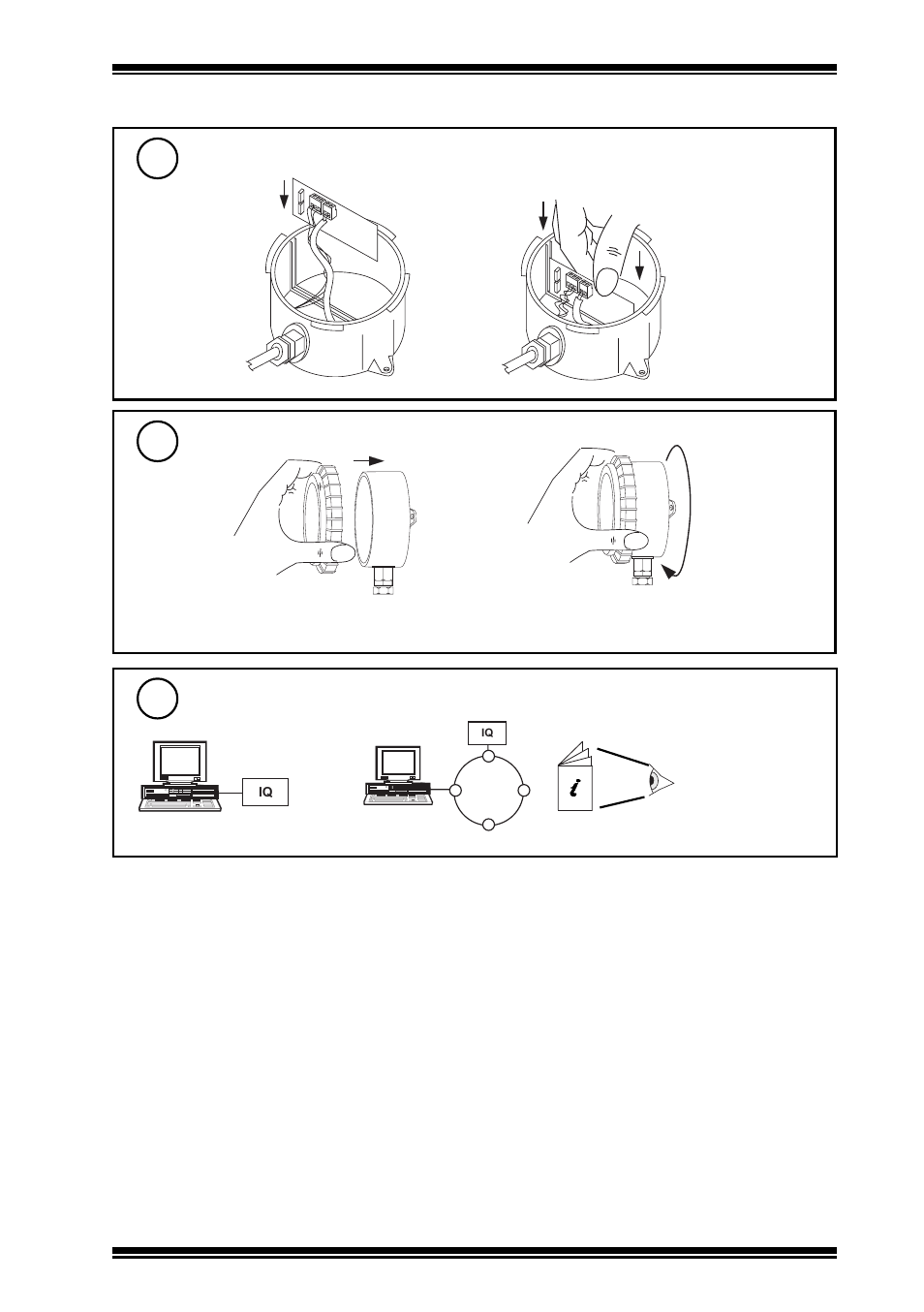 IQ

IQ

i