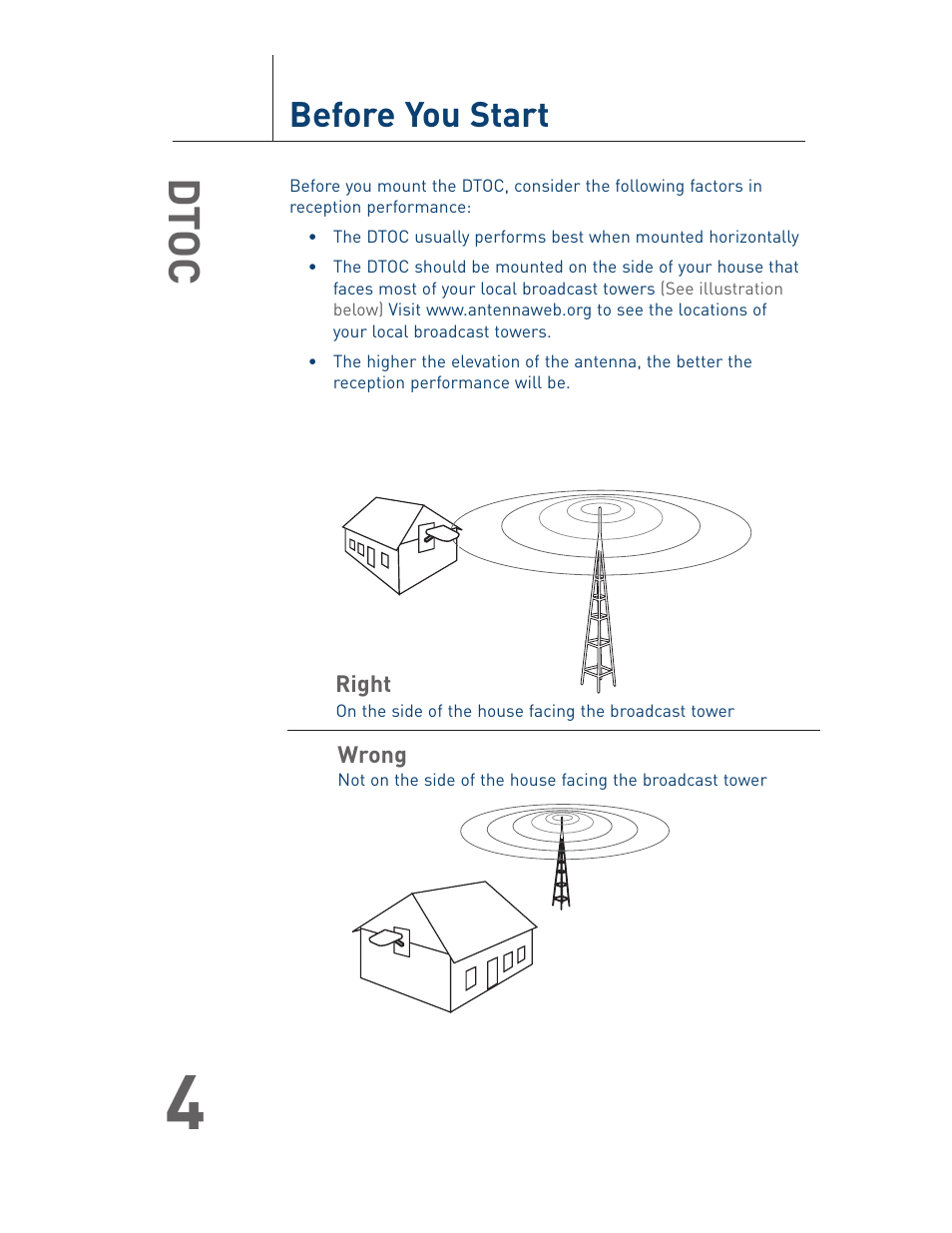 Before You Start

DTOC

Before you mount the DTOC, consider the following factors in reception performance:

• The DTOC usually performs best when mounted horizontally

• The DTOC should be mounted on the side of your house that faces most of your local broadcast towers (See illustration below) Visit www.antennaweb.org to see the locations of your local broadcast towers.

• The higher the elevation of the antenna, the better the reception performance will be.

Right
On the side of the house facing the broadcast tower

Wrong
Not on the side of the house facing the broadcast tower

4