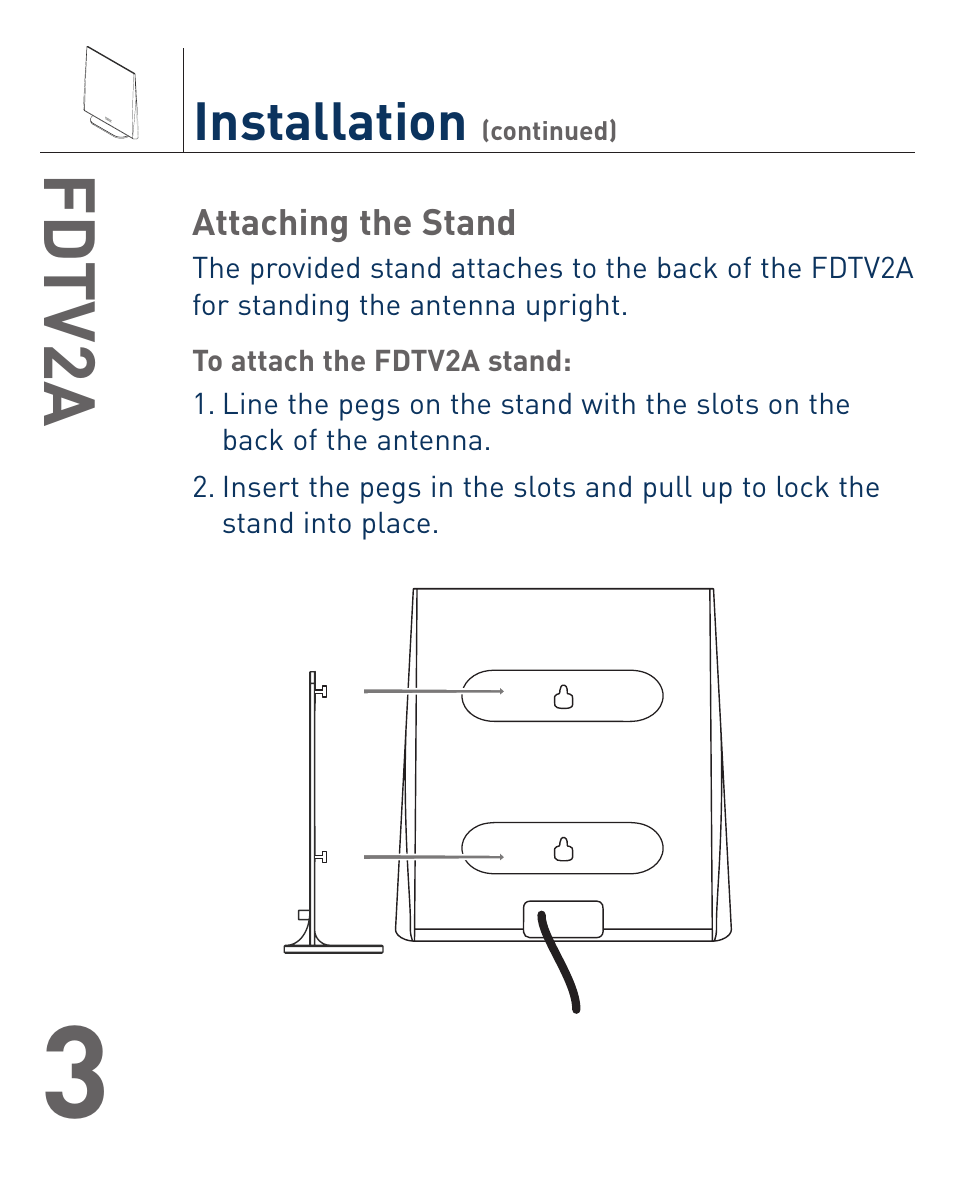 Installation (continued)

FDTV2A

Attaching the Stand

The provided stand attaches to the back of the FDTV2A for standing the antenna upright.

To attach the FDTV2A stand:

1. Line the pegs on the stand with the slots on the back of the antenna.

2. Insert the pegs in the slots and pull up to lock the stand into place.

3