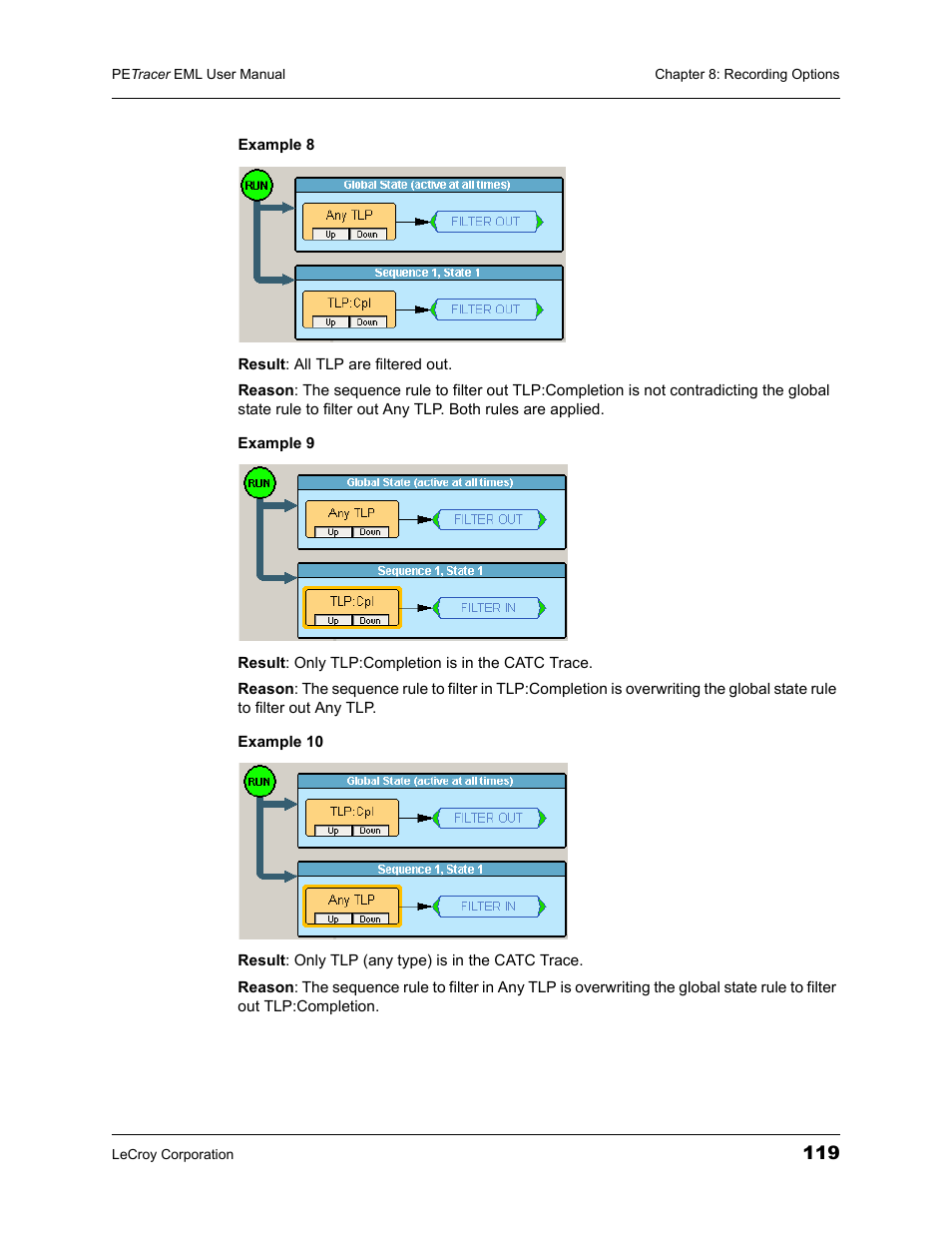 PETracer EML User Manual

Chapter 8: Recording Options

Example 8

RUN

Global State (active at all times)

Any TLP

Up Down

FILTER OUT

Sequence 1, State 1

TLP:Cpl

Up Down

FILTER OUT

Result: All TLP are filtered out.

Reason: The sequence rule to filter out TLP:Completion is not contradicting the global state rule to filter out Any TLP. Both rules are applied.

Example 9

RUN

Global State (active at all times)

Any TLP

Up Down

FILTER OUT

Sequence 1, State 1

TLP:Cpl

Up Down

FILTER IN

Result: Only TLP:Completion is in the CATC Trace.

Reason: The sequence rule to filter in TLP:Completion is overwriting the global state rule to filter out Any TLP.

Example 10

RUN

Global State (active at all times)

TLP:Cpl

Up Down

FILTER OUT

Sequence 1, State 1

Any TLP

Up Down

FILTER IN

Result: Only TLP (any type) is in the CATC Trace.

Reason: The sequence rule to filter in Any TLP is overwriting the global state rule to filter out TLP:Completion.

LeCroy Corporation

119