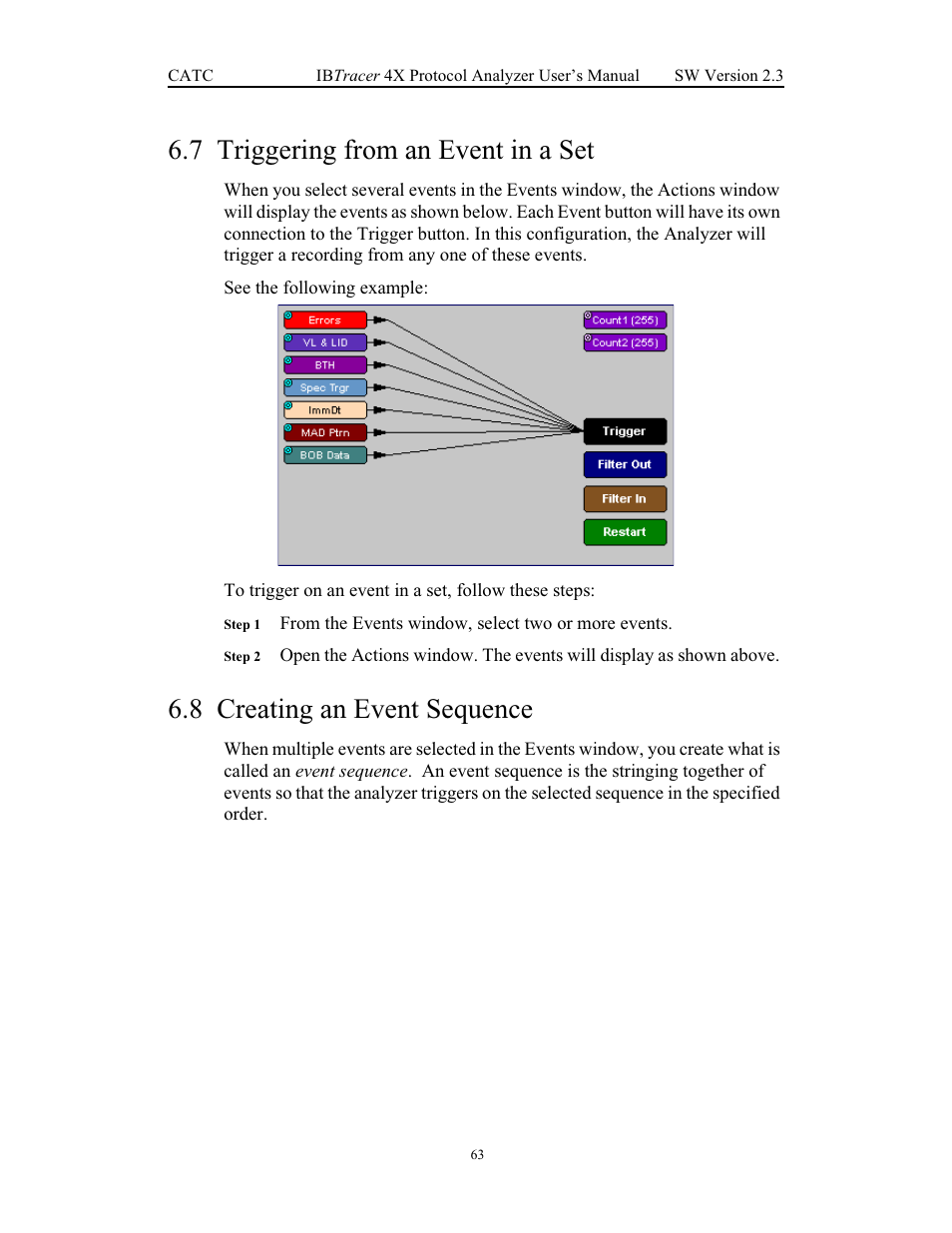 CATC IBTracer 4X Protocol Analyzer User's Manual SW Version 2.3

6.7 Triggering from an Event in a Set

When you select several events in the Events window, the Actions window will display the events as shown below. Each Event button will have its own connection to the Trigger button. In this configuration, the Analyzer will trigger a recording from any one of these events.

See the following example:

Errors
VL & LID
BTH
Spec Trgr
ImmDt
MAD Ptrn
BOB Data
Count1 (255)
Count2 (255)
Trigger
Filter Out
Filter In
Restart

To trigger on an event in a set, follow these steps:

Step 1 From the Events window, select two or more events.

Step 2 Open the Actions window. The events will display as shown above.

6.8 Creating an Event Sequence

When multiple events are selected in the Events window, you create what is called an event sequence. An event sequence is the stringing together of events so that the analyzer triggers on the selected sequence in the specified order.

63