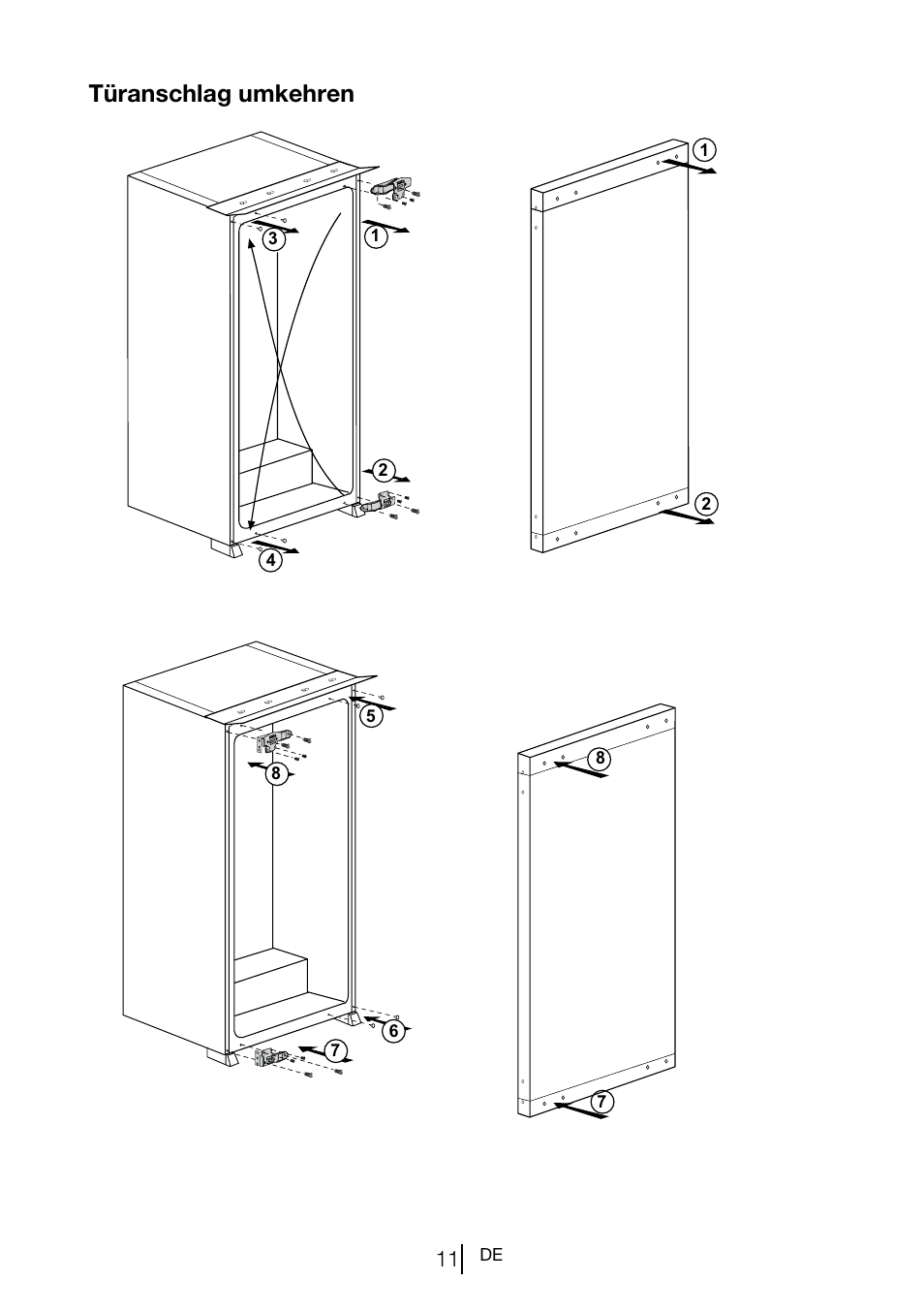 Türanschlag umkehren

3
1
2
4
1
2

5
8
6
7
8
7

11 DE