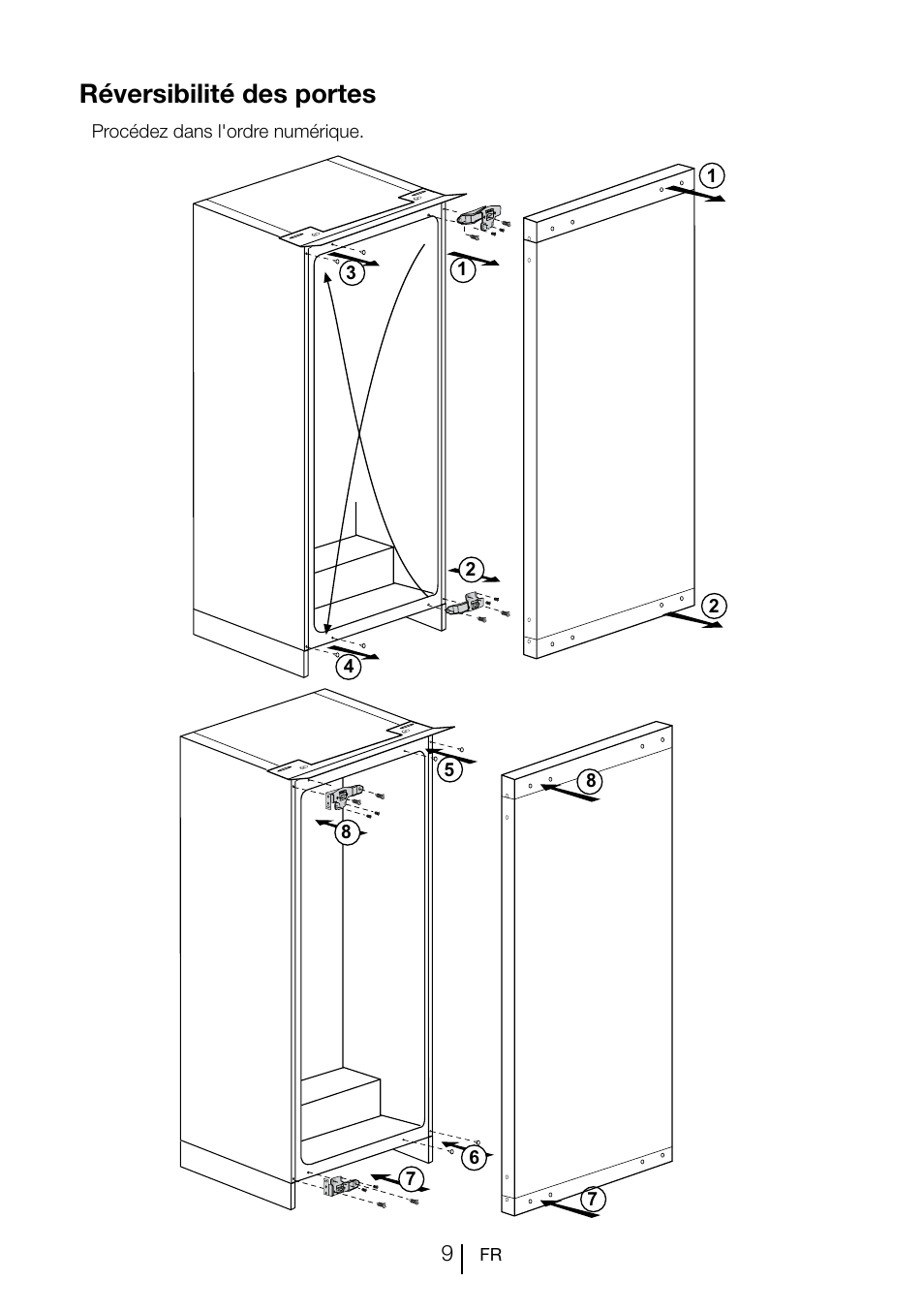 Réversibilité des portes

Procédez dans l'ordre numérique.

1
3
1
2
2
4
5
8
8
6
7
7

9 FR