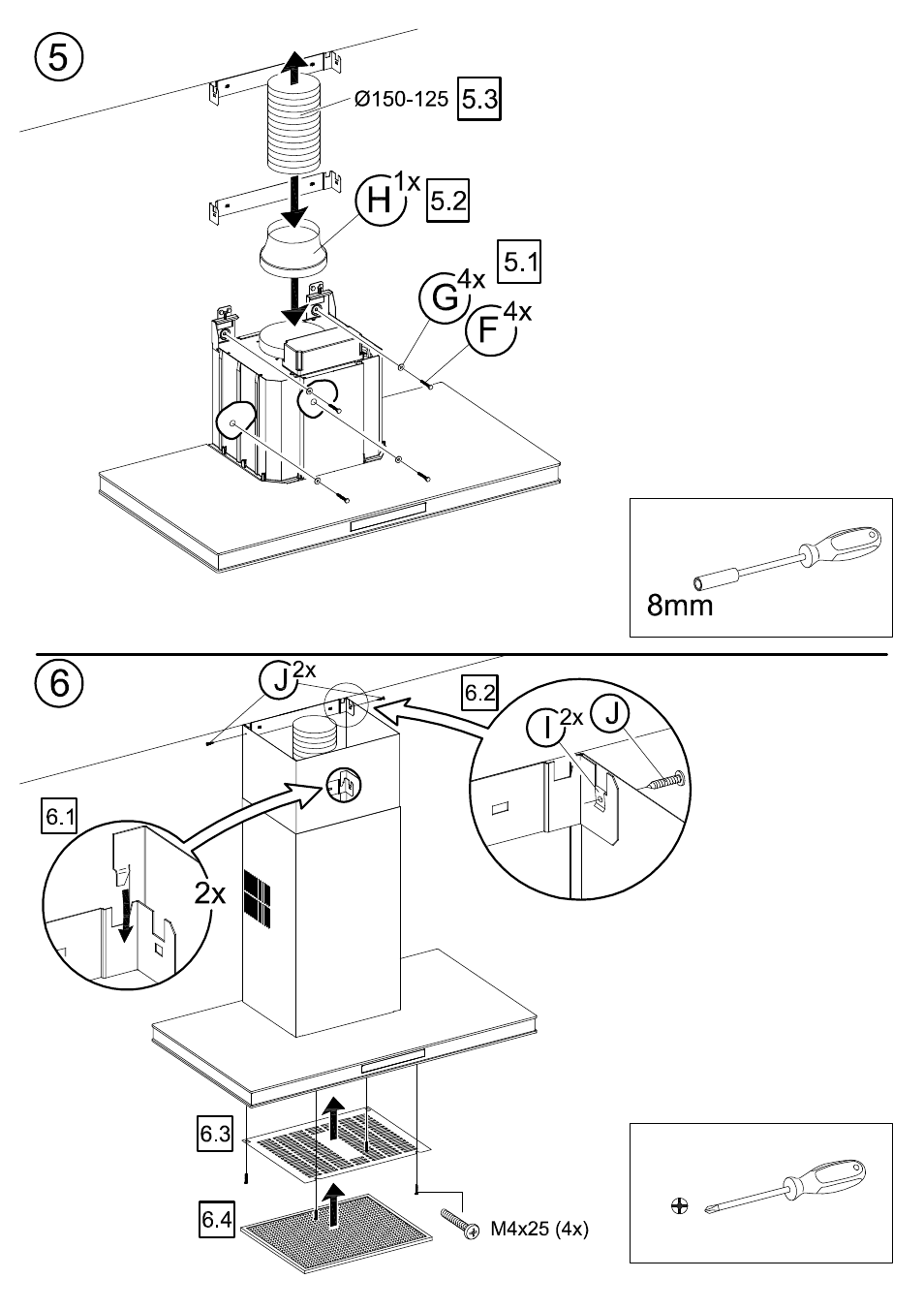 5

Ø150-125 5.3

H 1x 5.2

5.1

G 4x

F 4x

8mm

6

J 2x

6.2

I 2x J

6.1

2x

6.3

6.4

M4x25 (4x)