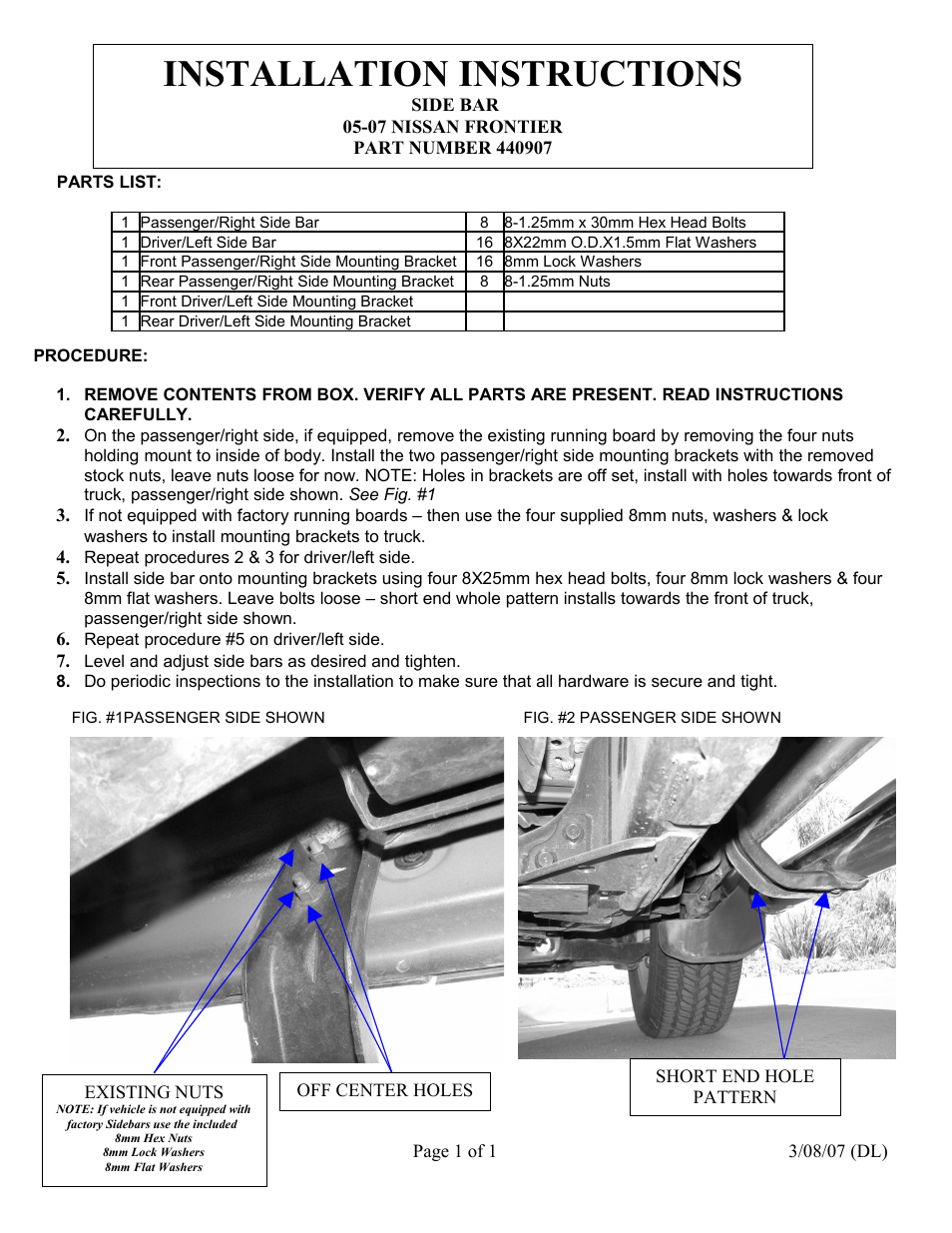 INSTALLATION INSTRUCTIONS
SIDE BAR
05-07 NISSAN FRONTIER
PART NUMBER 440907

PARTS LIST:

| 1 | Passenger/Right Side Bar | 8 | 8-1.25mm x 30mm Hex Head Bolts |
|---|---|---|---|
| 1 | Driver/Left Side Bar | 16 | 8X22mm O.D.X1.5mm Flat Washers |
| 1 | Front Passenger/Right Side Mounting Bracket | 16 | 8mm Lock Washers |
| 1 | Rear Passenger/Right Side Mounting Bracket | 8 | 8-1.25mm Nuts |
| 1 | Front Driver/Left Side Mounting Bracket | | |
| 1 | Rear Driver/Left Side Mounting Bracket | | |

PROCEDURE:

1. REMOVE CONTENTS FROM BOX. VERIFY ALL PARTS ARE PRESENT. READ INSTRUCTIONS CAREFULLY.
2. On the passenger/right side, if equipped, remove the existing running board by removing the four nuts holding mount to inside of body. Install the two passenger/right side mounting brackets with the removed stock nuts, leave nuts loose for now. NOTE: Holes in brackets are off set, install with holes towards front of truck, passenger/right side shown. See Fig. #1
3. If not equipped with factory running boards – then use the four supplied 8mm nuts, washers & lock washers to install mounting brackets to truck.
4. Repeat procedures 2 & 3 for driver/left side.
5. Install side bar onto mounting brackets using four 8X25mm hex head bolts, four 8mm lock washers & four 8mm flat washers. Leave bolts loose – short end whole pattern installs towards the front of truck, passenger/right side shown.
6. Repeat procedure #5 on driver/left side.
7. Level and adjust side bars as desired and tighten.
8. Do periodic inspections to the installation to make sure that all hardware is secure and tight.

FIG. #1PASSENGER SIDE SHOWN

FIG. #2 PASSENGER SIDE SHOWN

EXISTING NUTS
NOTE: If vehicle is not equipped with factory Sidebars use the included 8mm Hex Nuts 8mm Lock Washers 8mm Flat Washers

OFF CENTER HOLES

SHORT END HOLE PATTERN

Page 1 of 1

3/08/07 (DL)