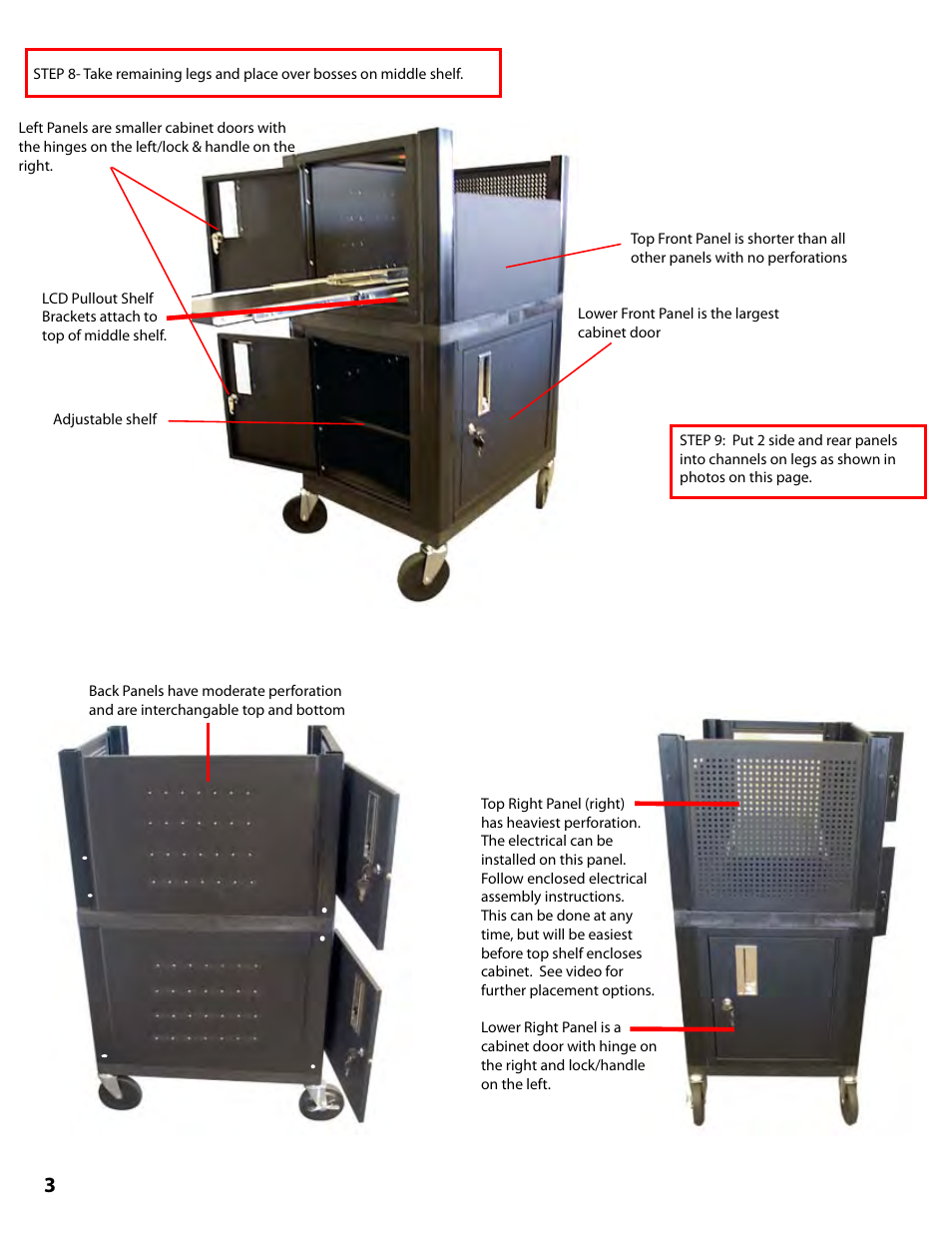 STEP 8- Take remaining legs and place over bosses on middle shelf.

Left Panels are smaller cabinet doors with the hinges on the left/lock & handle on the right.

Top Front Panel is shorter than all other panels with no perforations

LCD Pullout Shelf Brackets attach to top of middle shelf.

Lower Front Panel is the largest cabinet door

Adjustable shelf

STEP 9: Put 2 side and rear panels into channels on legs as shown in photos on this page.

Back Panels have moderate perforation and are interchangable top and bottom

Top Right Panel (right) has heaviest perforation. The electrical can be installed on this panel. Follow enclosed electrical assembly instructions. This can be done at any time, but will be easiest before top shelf encloses cabinet. See video for further placement options.

Lower Right Panel is a cabinet door with hinge on the right and lock/handle on the left.

3