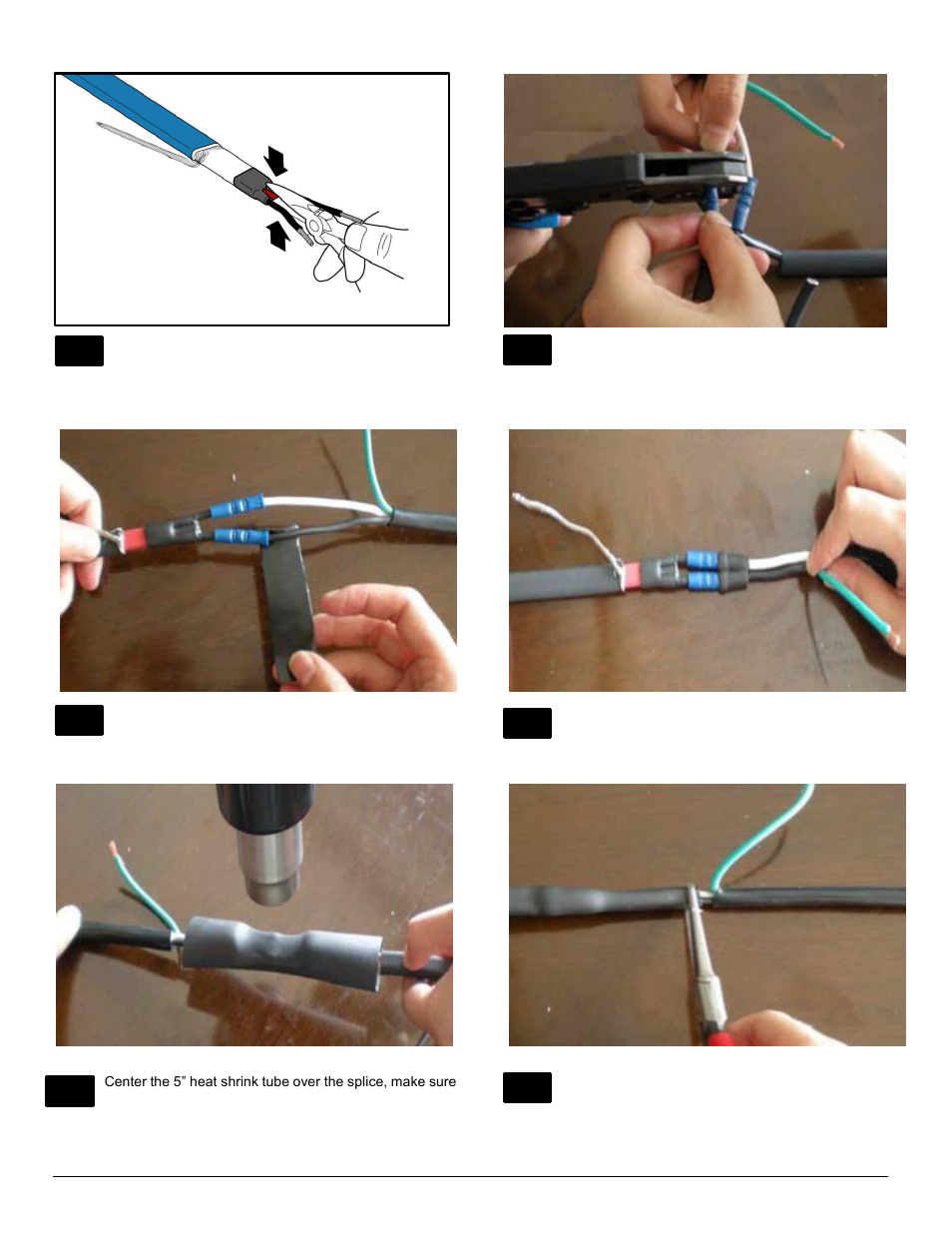 Center the 5” heat shrink tube over the splice, make sure