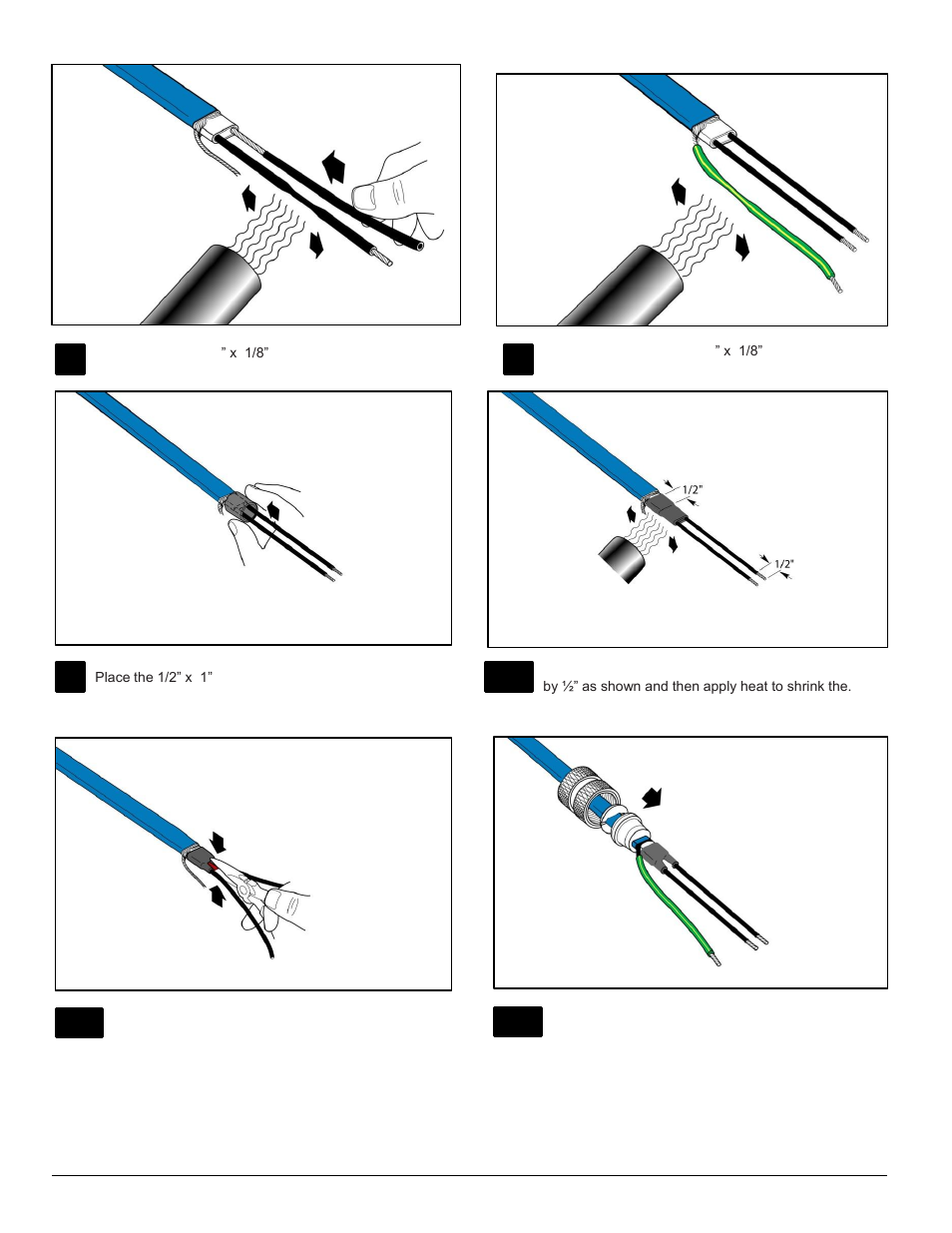 ” x 1/8”

” x 1/8”

1/2”

1/2”

Place the 1/2” x 1”

by ½” as shown and then apply heat to shrink the.