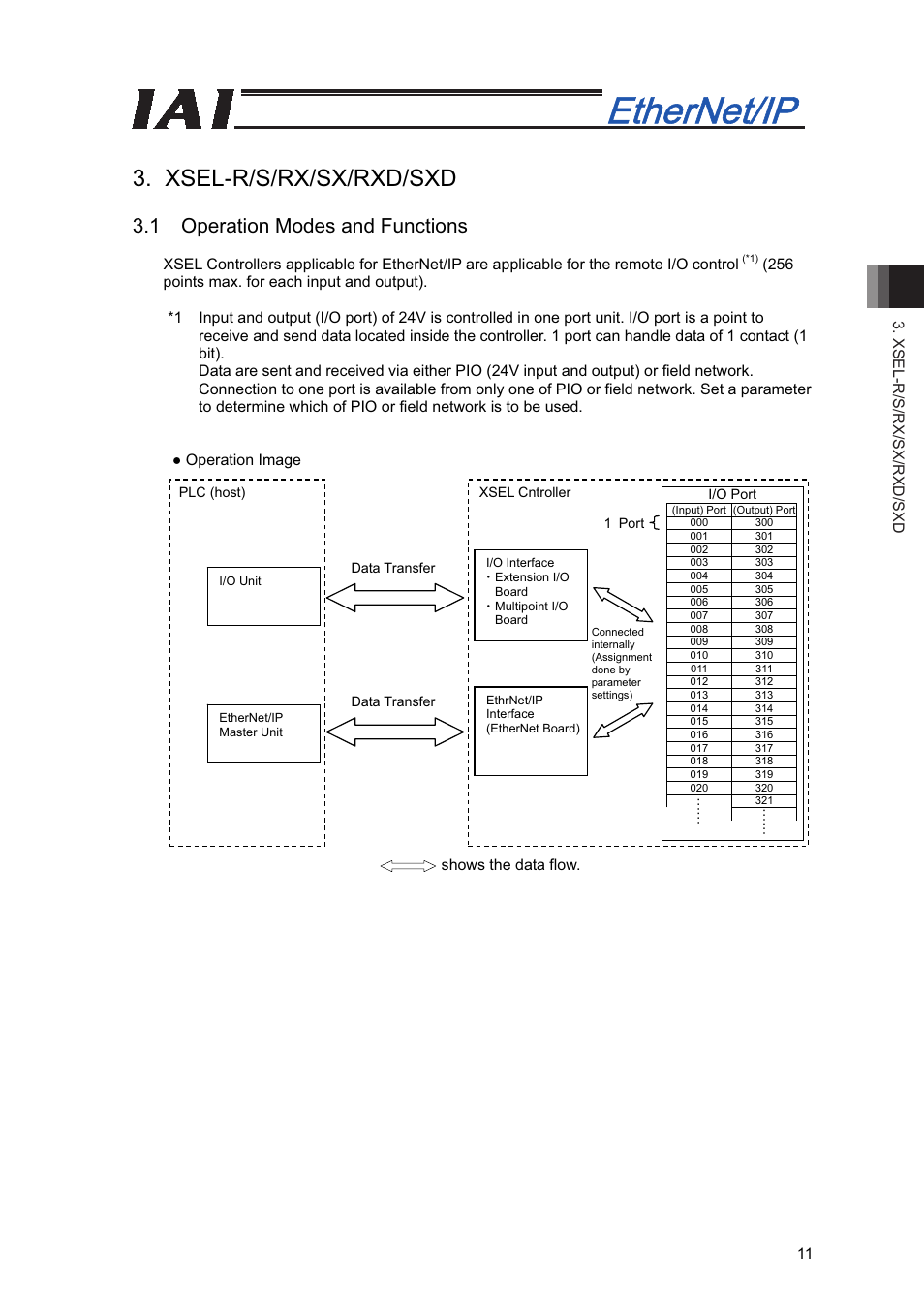 IAI EtherNet/IP

3. XSEL-R/S/RX/SX/RXD/SXD

3.1 Operation Modes and Functions

XSEL Controllers applicable for EtherNet/IP are applicable for the remote I/O control $^{(*1)}$ (256 points max. for each input and output).

*1 Input and output (I/O port) of 24V is controlled in one port unit. I/O port is a point to receive and send data located inside the controller. 1 port can handle data of 1 contact (1 bit).
Data are sent and received via either PIO (24V input and output) or field network. Connection to one port is available from only one of PIO or field network. Set a parameter to determine which of PIO or field network is to be used.

● Operation Image

PLC (host)

I/O Unit

EtherNet/IP Master Unit

Data Transfer

Data Transfer

XSEL Cntroller

I/O Interface
・Extension I/O Board
・Multipoint I/O Board

EthrNet/IP Interface (EtherNet Board)

Connected internally (Assignment done by parameter settings)

1 Port

I/O Port

| (Input) Port | (Output) Port |
|---|---|
| 000 | 300 |
| 001 | 301 |
| 002 | 302 |
| 003 | 303 |
| 004 | 304 |
| 005 | 305 |
| 006 | 306 |
| 007 | 307 |
| 008 | 308 |
| 009 | 309 |
| 010 | 310 |
| 011 | 311 |
| 012 | 312 |
| 013 | 313 |
| 014 | 314 |
| 015 | 315 |
| 016 | 316 |
| 017 | 317 |
| 018 | 318 |
| 019 | 319 |
| 020 | 320 |
| | 321 |

shows the data flow.

3. XSEL-R/S/RX/SX/RXD/SXD

11