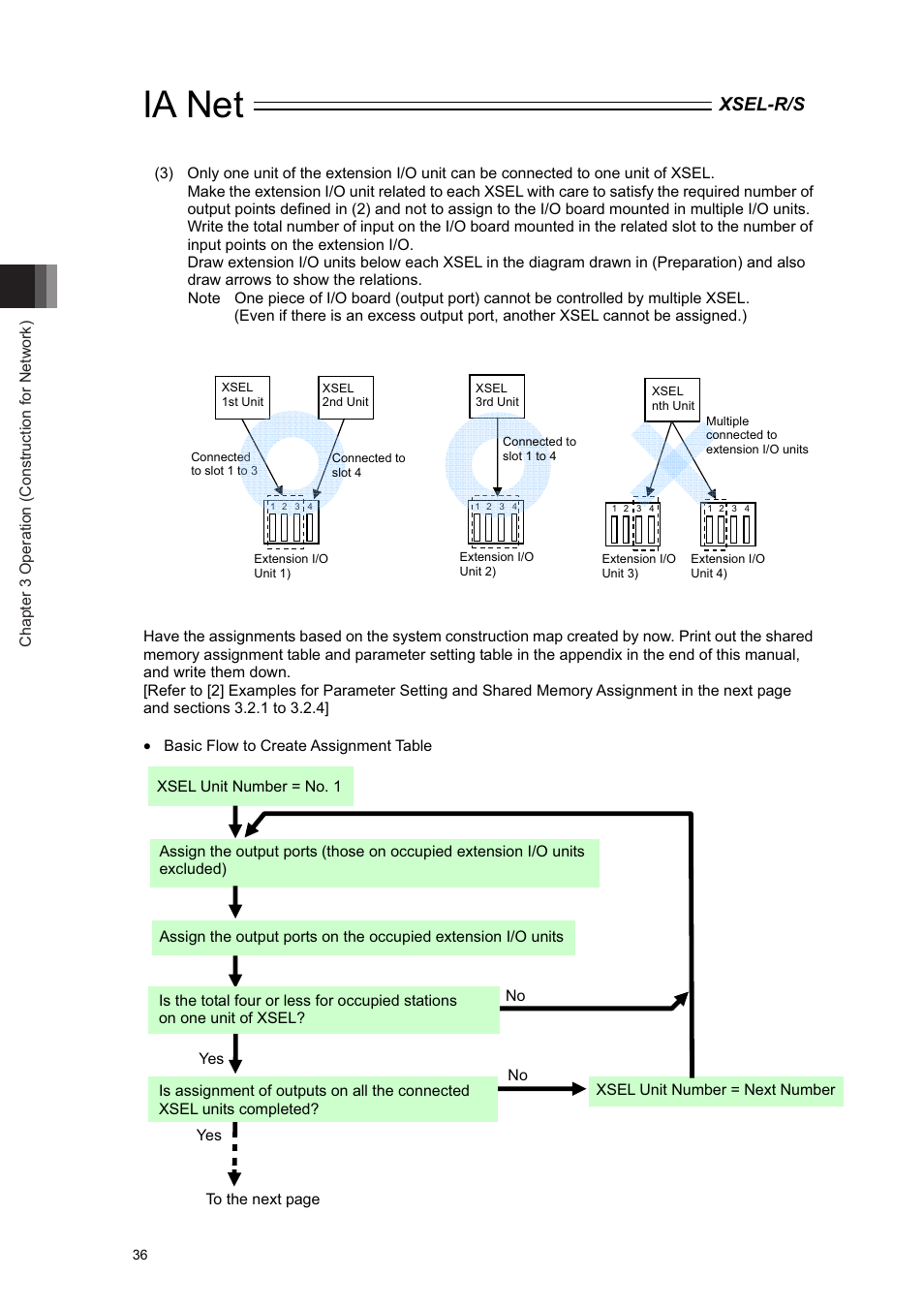 IA Net XSEL-R/S

Chapter 3 Operation (Construction for Network)

(3) Only one unit of the extension I/O unit can be connected to one unit of XSEL.
Make the extension I/O unit related to each XSEL with care to satisfy the required number of output points defined in (2) and not to assign to the I/O board mounted in multiple I/O units.
Write the total number of input on the I/O board mounted in the related slot to the number of input points on the extension I/O.
Draw extension I/O units below each XSEL in the diagram drawn in (Preparation) and also draw arrows to show the relations.
Note One piece of I/O board (output port) cannot be controlled by multiple XSEL.
(Even if there is an excess output port, another XSEL cannot be assigned.)

XSEL 1st Unit
XSEL 2nd Unit
Connected to slot 1 to 3
Connected to slot 4
1 2 3 4
Extension I/O Unit 1)

XSEL 3rd Unit
Connected to slot 1 to 4
1 2 3 4
Extension I/O Unit 2)

XSEL nth Unit
Multiple connected to extension I/O units
1 2 3 4
Extension I/O Unit 3)
1 2 3 4
Extension I/O Unit 4)

Have the assignments based on the system construction map created by now. Print out the shared memory assignment table and parameter setting table in the appendix in the end of this manual, and write them down.
[Refer to [2] Examples for Parameter Setting and Shared Memory Assignment in the next page and sections 3.2.1 to 3.2.4]

• Basic Flow to Create Assignment Table

XSEL Unit Number = No. 1

Assign the output ports (those on occupied extension I/O units excluded)

Assign the output ports on the occupied extension I/O units

Is the total four or less for occupied stations on one unit of XSEL?

No

Yes

Is assignment of outputs on all the connected XSEL units completed?

No

XSEL Unit Number = Next Number

Yes

To the next page

36