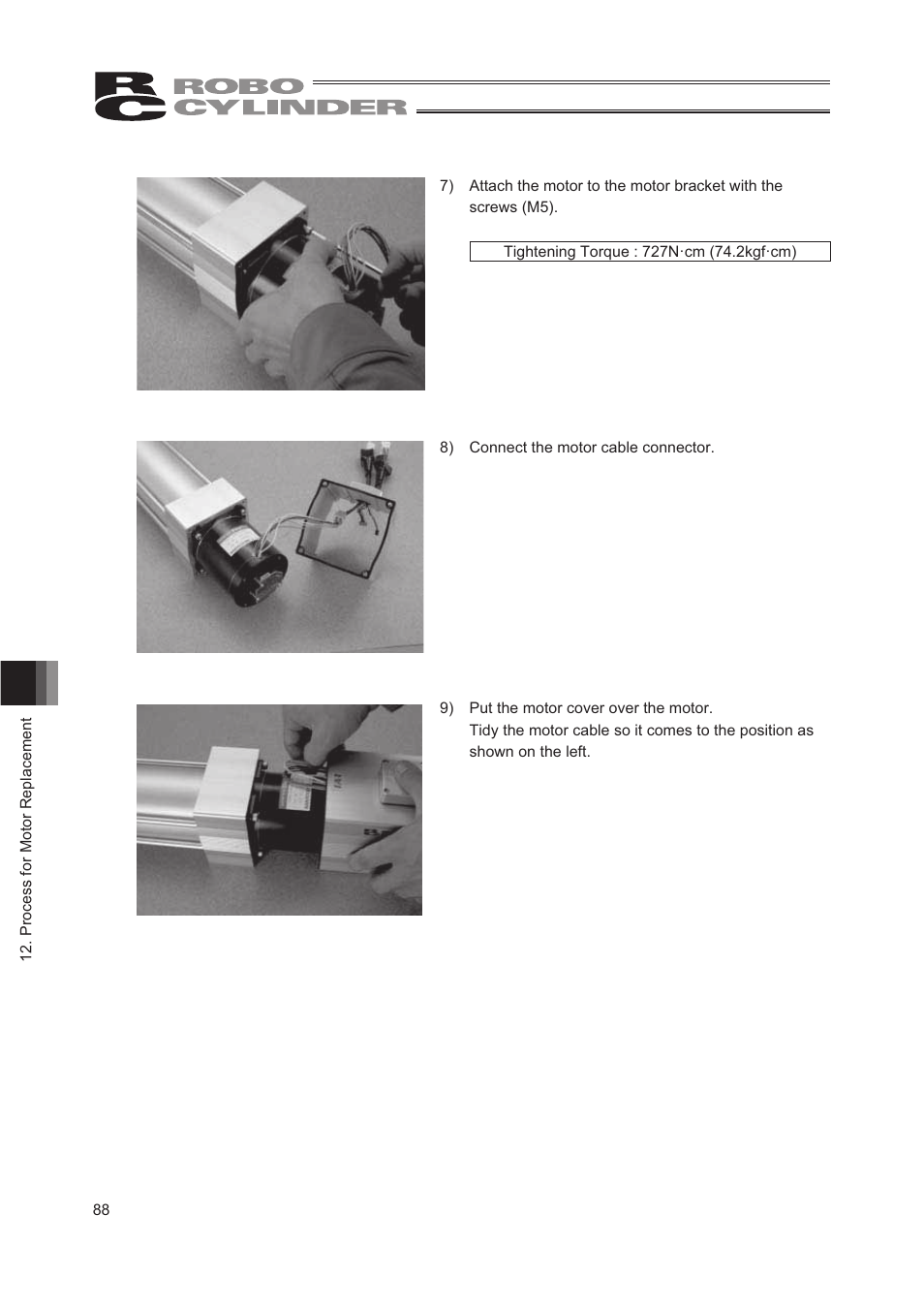 RC ROBO CYLINDER

7) Attach the motor to the motor bracket with the screws (M5).

Tightening Torque : 727N·cm (74.2kgf·cm)

8) Connect the motor cable connector.

9) Put the motor cover over the motor.
Tidy the motor cable so it comes to the position as shown on the left.

12. Process for Motor Replacement

88