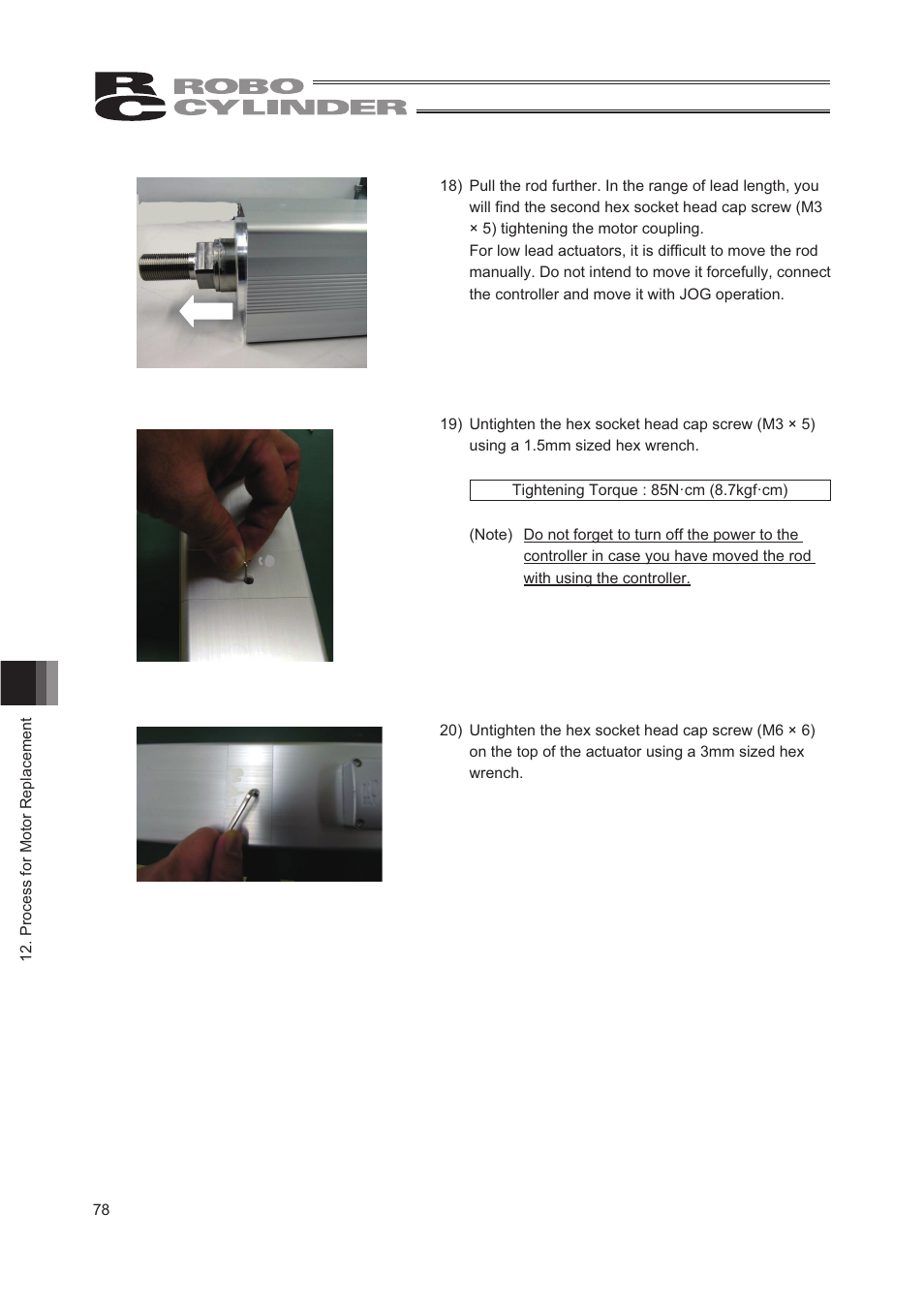 RC ROBO CYLINDER

18) Pull the rod further. In the range of lead length, you will find the second hex socket head cap screw (M3 × 5) tightening the motor coupling.
For low lead actuators, it is difficult to move the rod manually. Do not intend to move it forcefully, connect the controller and move it with JOG operation.

19) Untighten the hex socket head cap screw (M3 × 5) using a 1.5mm sized hex wrench.

Tightening Torque : 85N·cm (8.7kgf·cm)

(Note) Do not forget to turn off the power to the controller in case you have moved the rod with using the controller.

20) Untighten the hex socket head cap screw (M6 × 6) on the top of the actuator using a 3mm sized hex wrench.

12. Process for Motor Replacement

78