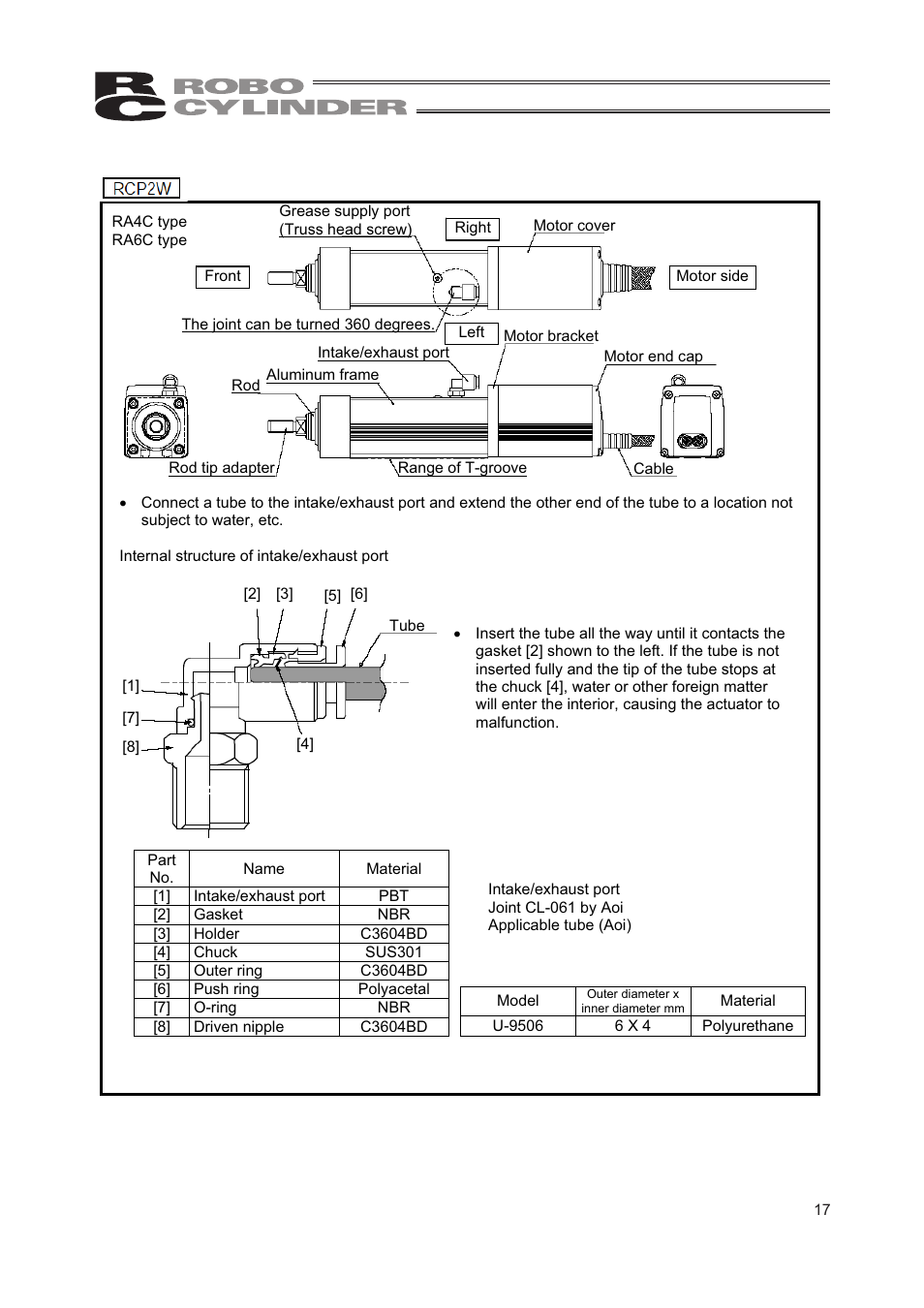 RC ROBO CYLINDER

RCP2W

RA4C type
RA6C type

Grease supply port
(Truss head screw)

Right

Motor cover

Front

Motor side

The joint can be turned 360 degrees.

Left

Motor bracket

Intake/exhaust port

Motor end cap

Aluminum frame

Rod

Rod tip adapter

Range of T-groove

Cable

• Connect a tube to the intake/exhaust port and extend the other end of the tube to a location not subject to water, etc.

Internal structure of intake/exhaust port

[2] [3] [5] [6]

Tube

[1]

[7]

[8]

[4]

• Insert the tube all the way until it contacts the gasket [2] shown to the left. If the tube is not inserted fully and the tip of the tube stops at the chuck [4], water or other foreign matter will enter the interior, causing the actuator to malfunction.

| Part No. | Name | Material |
|---|---|---|
| [1] | Intake/exhaust port | PBT |
| [2] | Gasket | NBR |
| [3] | Holder | C3604BD |
| [4] | Chuck | SUS301 |
| [5] | Outer ring | C3604BD |
| [6] | Push ring | Polyacetal |
| [7] | O-ring | NBR |
| [8] | Driven nipple | C3604BD |

Intake/exhaust port
Joint CL-061 by Aoi
Applicable tube (Aoi)

| Model | Outer diameter x inner diameter mm | Material |
|---|---|---|
| U-9506 | 6 X 4 | Polyurethane |

17