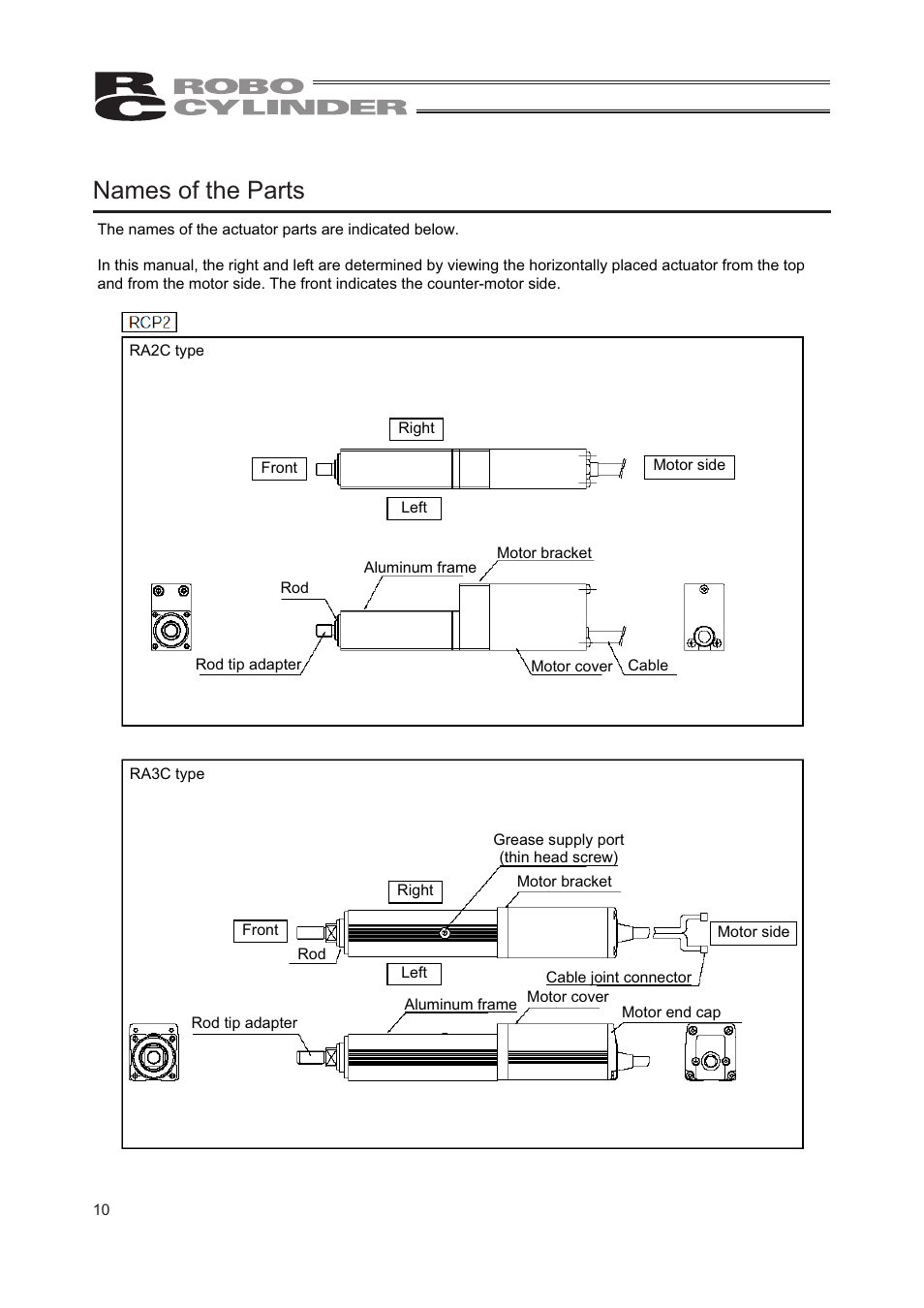 RC ROBO CYLINDER

Names of the Parts

The names of the actuator parts are indicated below.

In this manual, the right and left are determined by viewing the horizontally placed actuator from the top and from the motor side. The front indicates the counter-motor side.

RCP2

RA2C type

Right

Front

Motor side

Left

Motor bracket

Aluminum frame

Rod

Rod tip adapter

Motor cover

Cable

RA3C type

Grease supply port (thin head screw)

Right

Motor bracket

Front

Motor side

Rod

Left

Cable joint connector

Aluminum frame

Motor cover

Rod tip adapter

Motor end cap

10