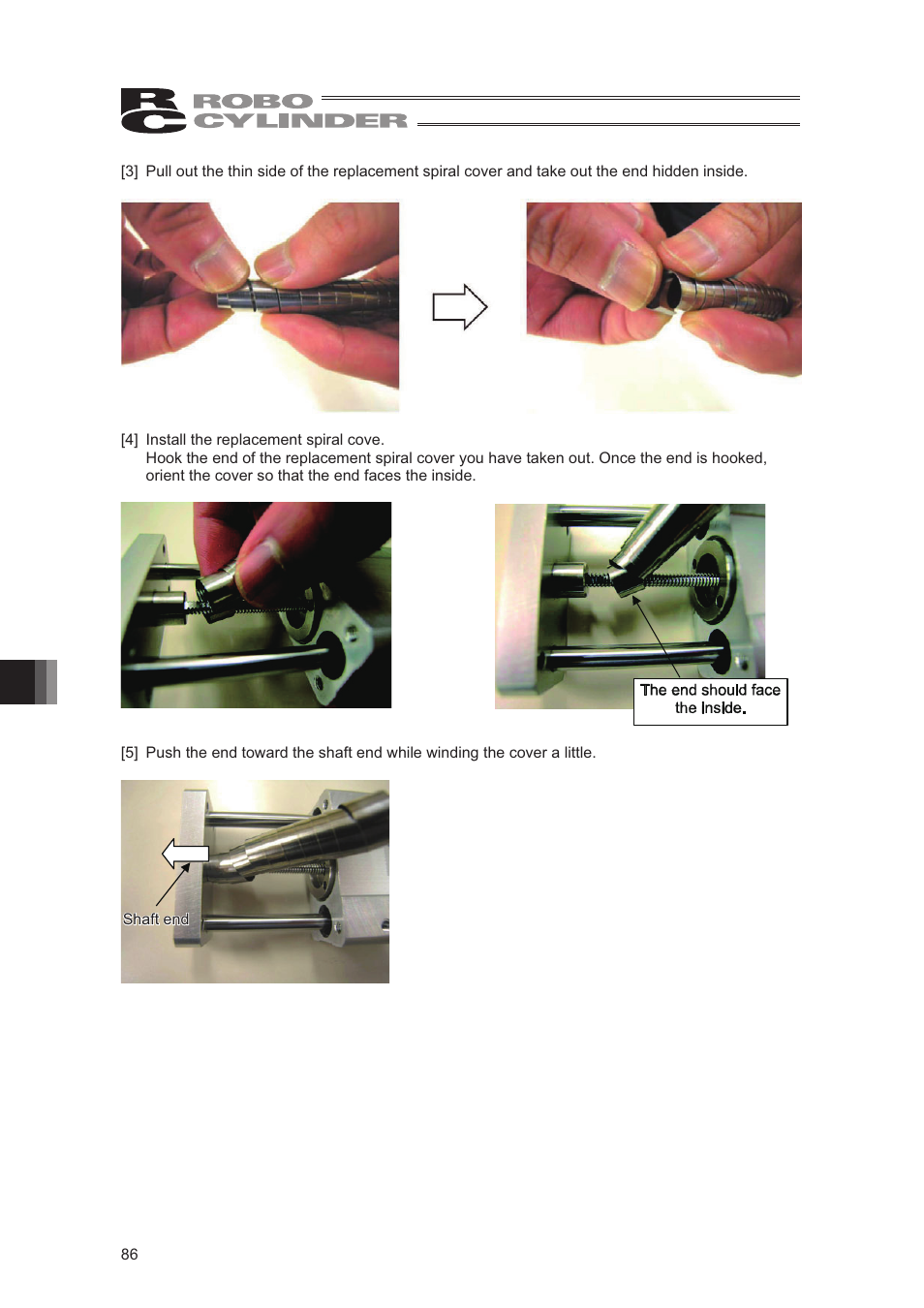 RC ROBO CYLINDER

[3] Pull out the thin side of the replacement spiral cover and take out the end hidden inside.

[4] Install the replacement spiral cove.
Hook the end of the replacement spiral cover you have taken out. Once the end is hooked, orient the cover so that the end faces the inside.

The end should face the inside.

[5] Push the end toward the shaft end while winding the cover a little.

Shaft end

86